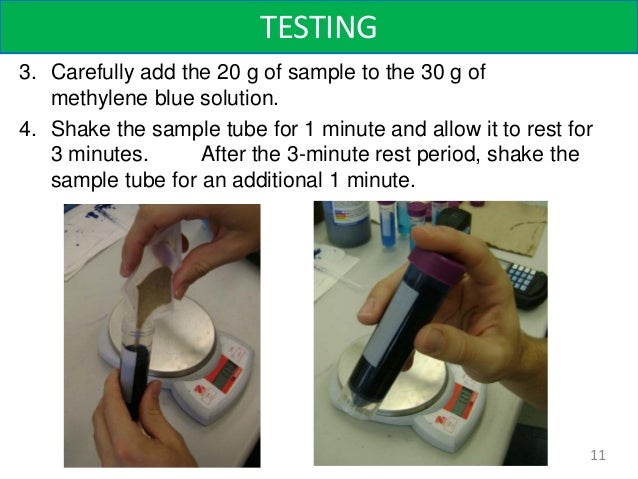 TESTING

3. Carefully add the 20 g of sample to the 30 g of methylene blue solution.

4. Shake the sample tube for 1 minute and allow it to rest for 3 minutes. After the 3-minute rest period, shake the sample tube for an additional 1 minute.

11