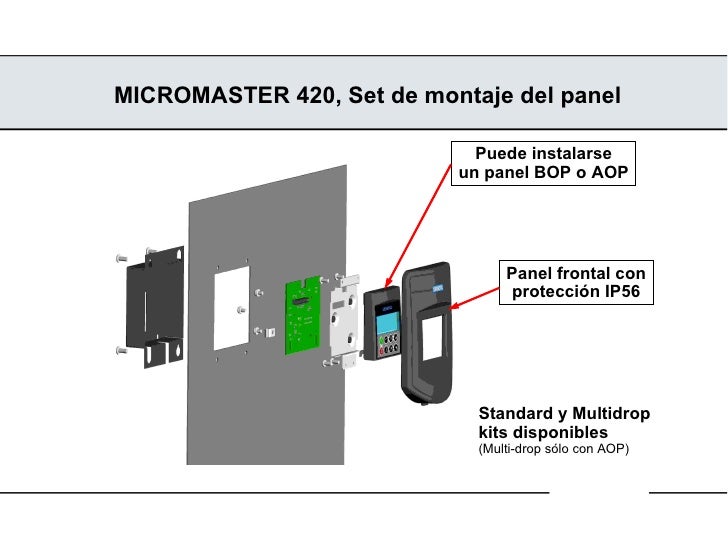 MICROMASTER 420, Set de montaje del panel

Puede instalarse un panel BOP o AOP

Panel frontal con protección IP56

Standard y Multidrop kits disponibles
(Multi-drop sólo con AOP)