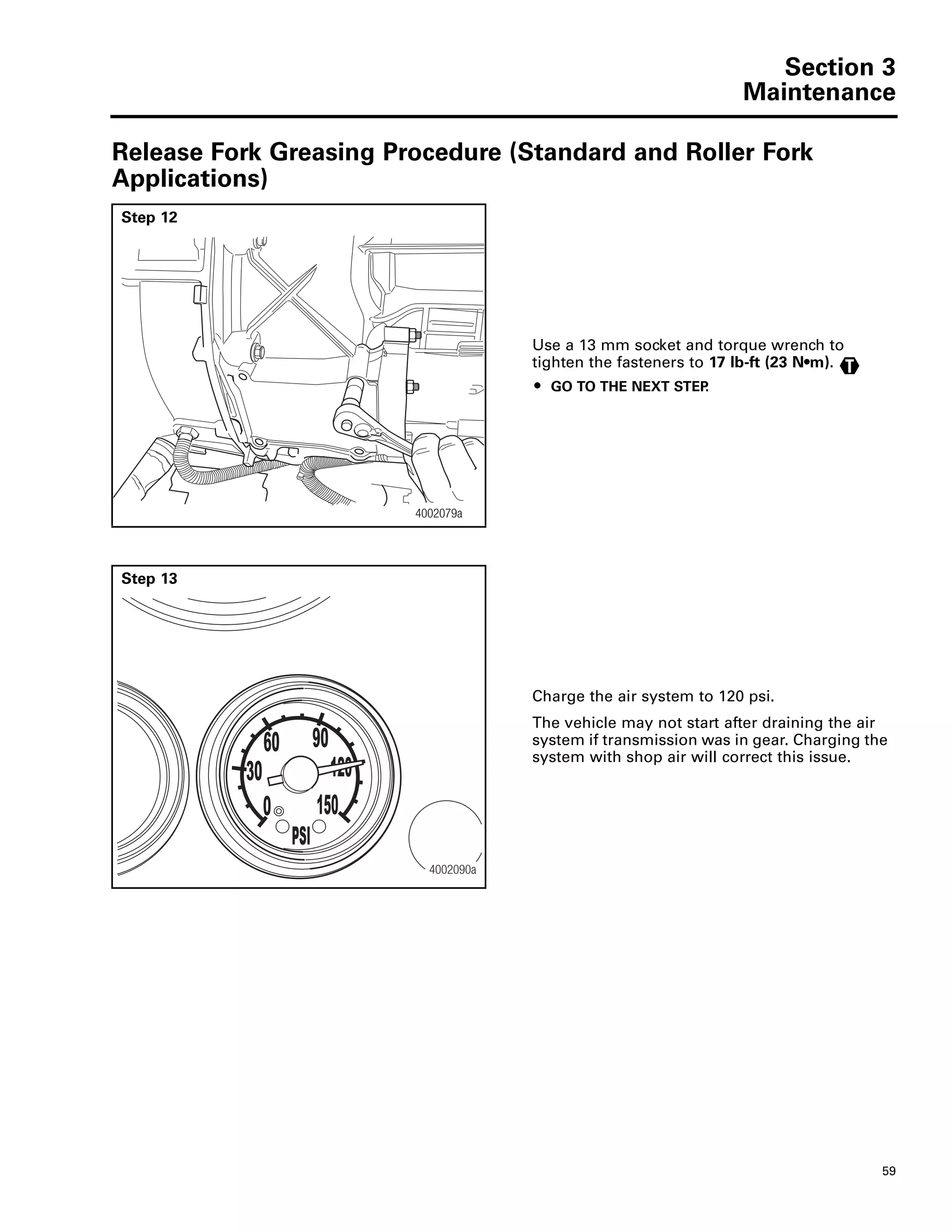 Section 3
Maintenance

Release Fork Greasing Procedure (Standard and Roller Fork Applications)

Step 12

4002079a

Use a 13 mm socket and torque wrench to tighten the fasteners to 17 lb-ft (23 N•m). T

• GO TO THE NEXT STEP.

Step 13

60 90
30 120
0 150
PSI

4002090a

Charge the air system to 120 psi.

The vehicle may not start after draining the air system if transmission was in gear. Charging the system with shop air will correct this issue.

59