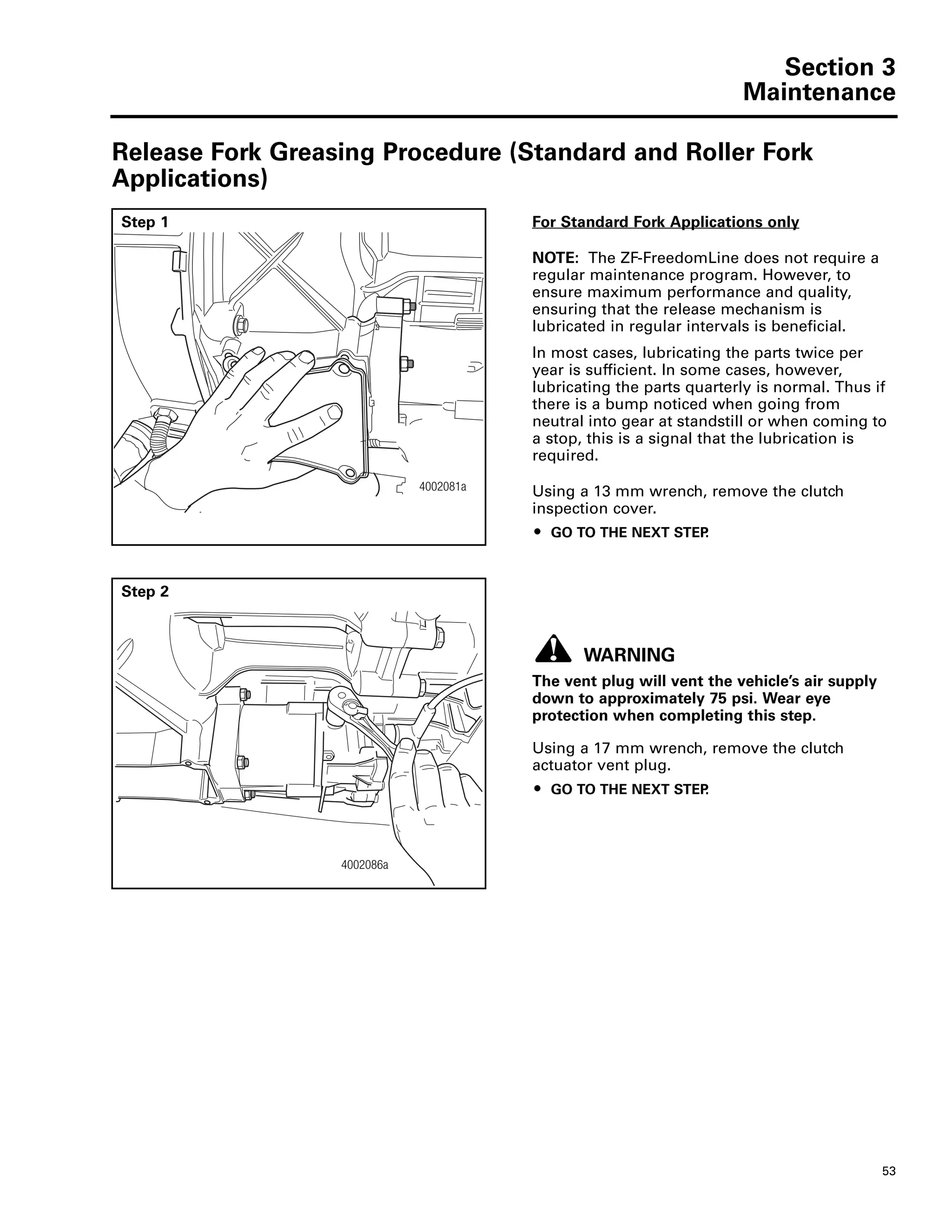 Section 3
Maintenance

Release Fork Greasing Procedure (Standard and Roller Fork Applications)

Step 1

4002081a

For Standard Fork Applications only

NOTE: The ZF-FreedomLine does not require a regular maintenance program. However, to ensure maximum performance and quality, ensuring that the release mechanism is lubricated in regular intervals is beneficial.

In most cases, lubricating the parts twice per year is sufficient. In some cases, however, lubricating the parts quarterly is normal. Thus if there is a bump noticed when going from neutral into gear at standstill or when coming to a stop, this is a signal that the lubrication is required.

Using a 13 mm wrench, remove the clutch inspection cover.

• GO TO THE NEXT STEP.

Step 2

4002086a

WARNING

The vent plug will vent the vehicle's air supply down to approximately 75 psi. Wear eye protection when completing this step.

Using a 17 mm wrench, remove the clutch actuator vent plug.

• GO TO THE NEXT STEP.

53