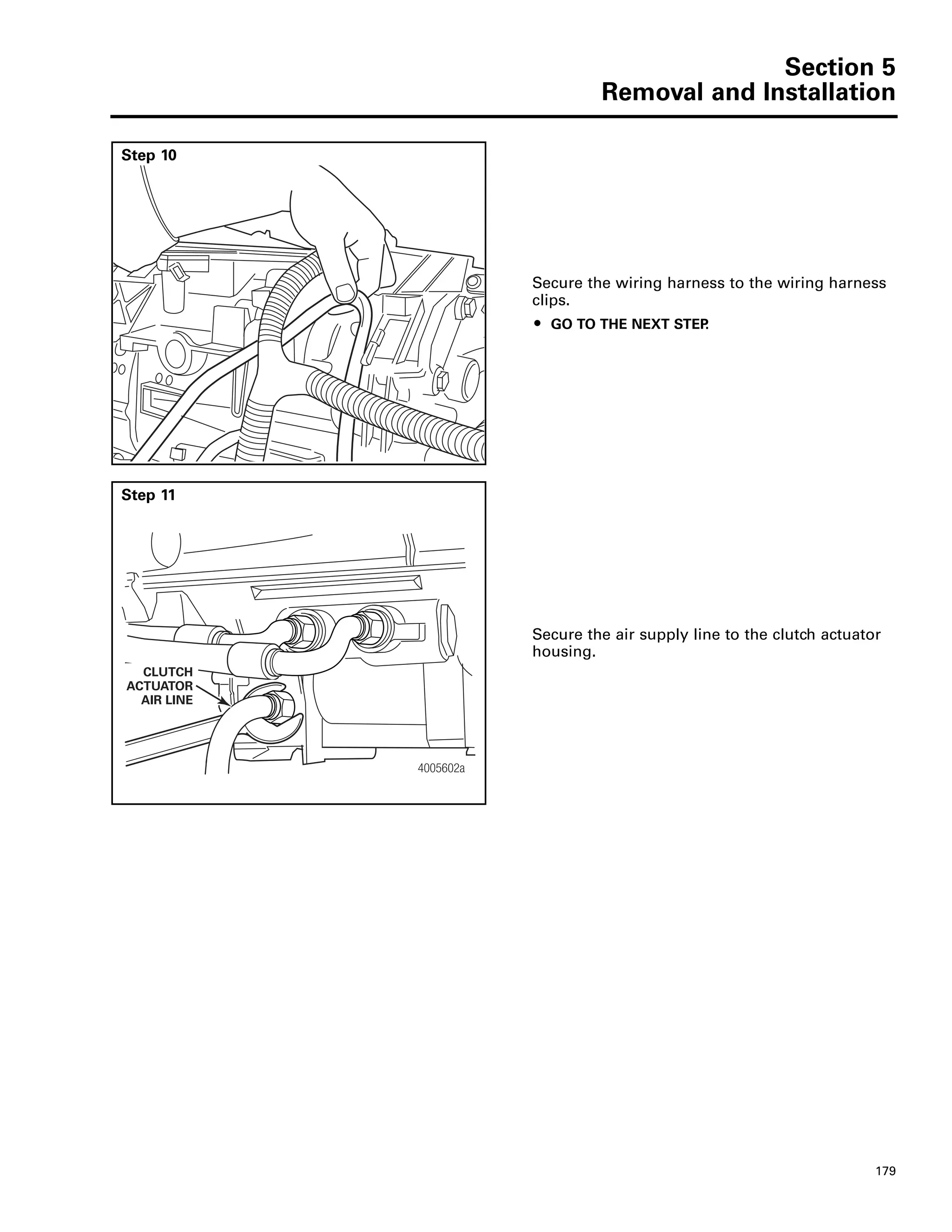 Section 5
Removal and Installation

Step 10

Secure the wiring harness to the wiring harness clips.

• GO TO THE NEXT STEP.

Step 11

CLUTCH ACTUATOR AIR LINE

4005602a

Secure the air supply line to the clutch actuator housing.

179