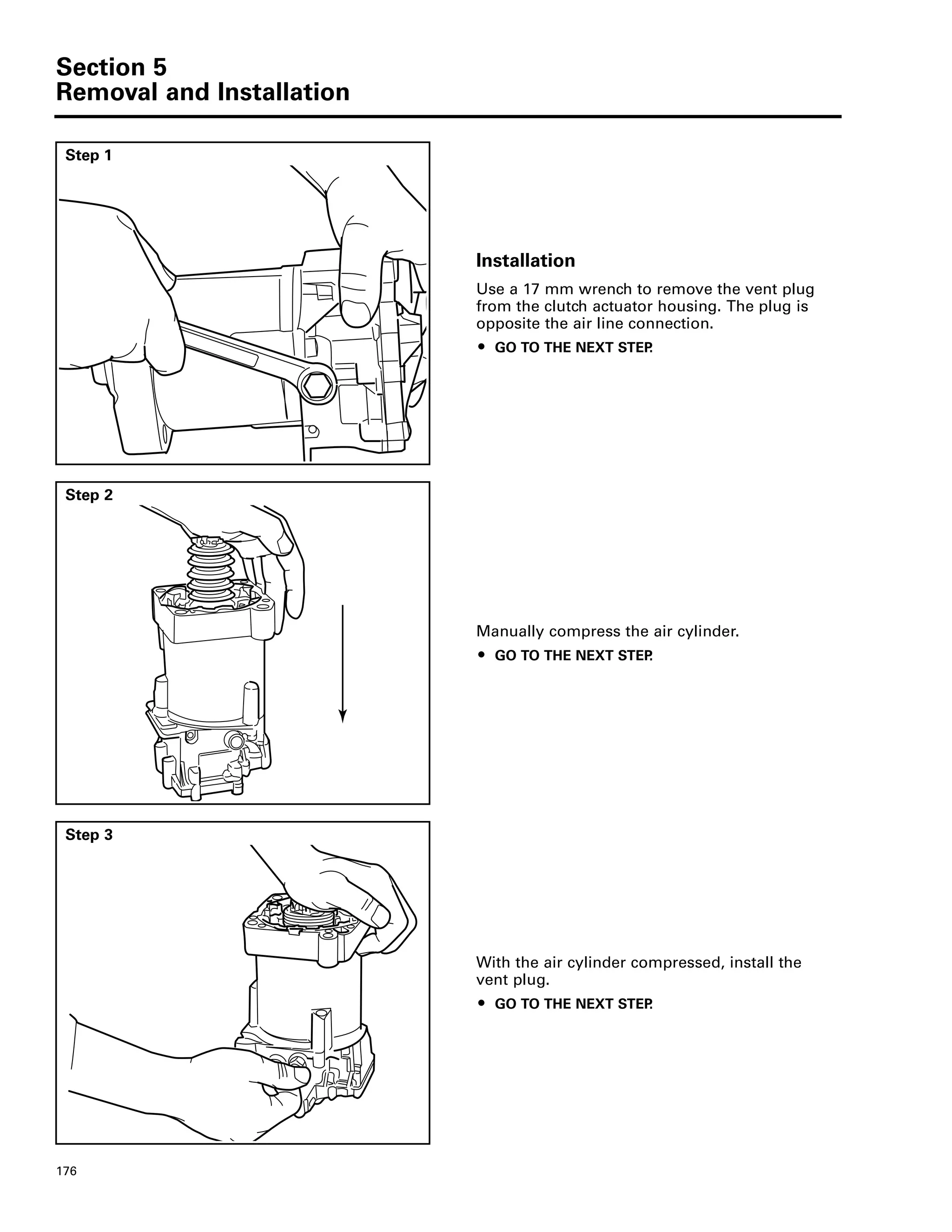 Section 5
Removal and Installation

Step 1

Installation

Use a 17 mm wrench to remove the vent plug from the clutch actuator housing. The plug is opposite the air line connection.

• GO TO THE NEXT STEP.

Step 2

Manually compress the air cylinder.

• GO TO THE NEXT STEP.

Step 3

With the air cylinder compressed, install the vent plug.

• GO TO THE NEXT STEP.

176