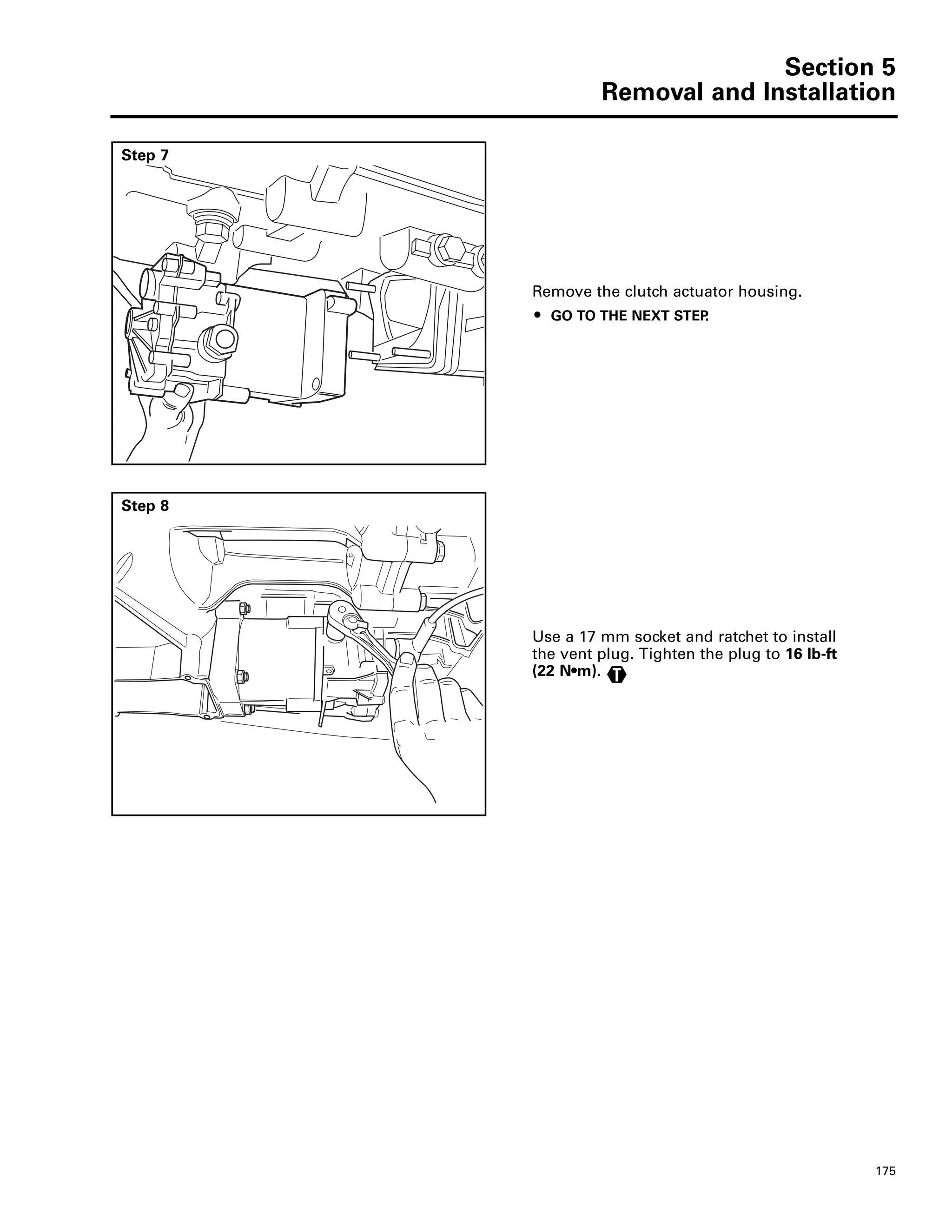 Section 5
Removal and Installation

Step 7

Remove the clutch actuator housing.

• GO TO THE NEXT STEP.

Step 8

Use a 17 mm socket and ratchet to install the vent plug. Tighten the plug to 16 lb-ft (22 N•m). T

175