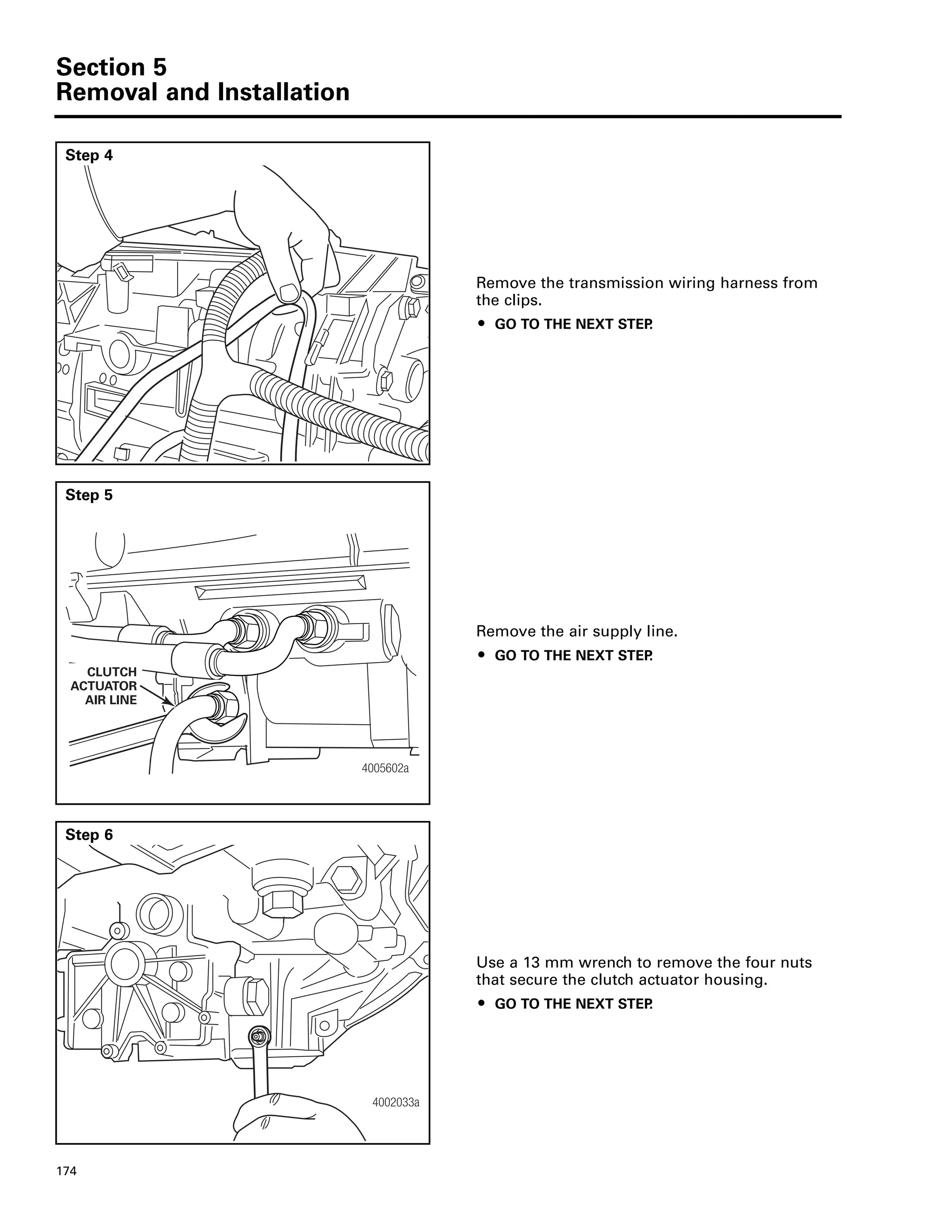 Section 5
Removal and Installation

Step 4

Remove the transmission wiring harness from the clips.

• GO TO THE NEXT STEP.

Step 5

CLUTCH ACTUATOR AIR LINE

4005602a

Remove the air supply line.

• GO TO THE NEXT STEP.

Step 6

4002033a

Use a 13 mm wrench to remove the four nuts that secure the clutch actuator housing.

• GO TO THE NEXT STEP.

174