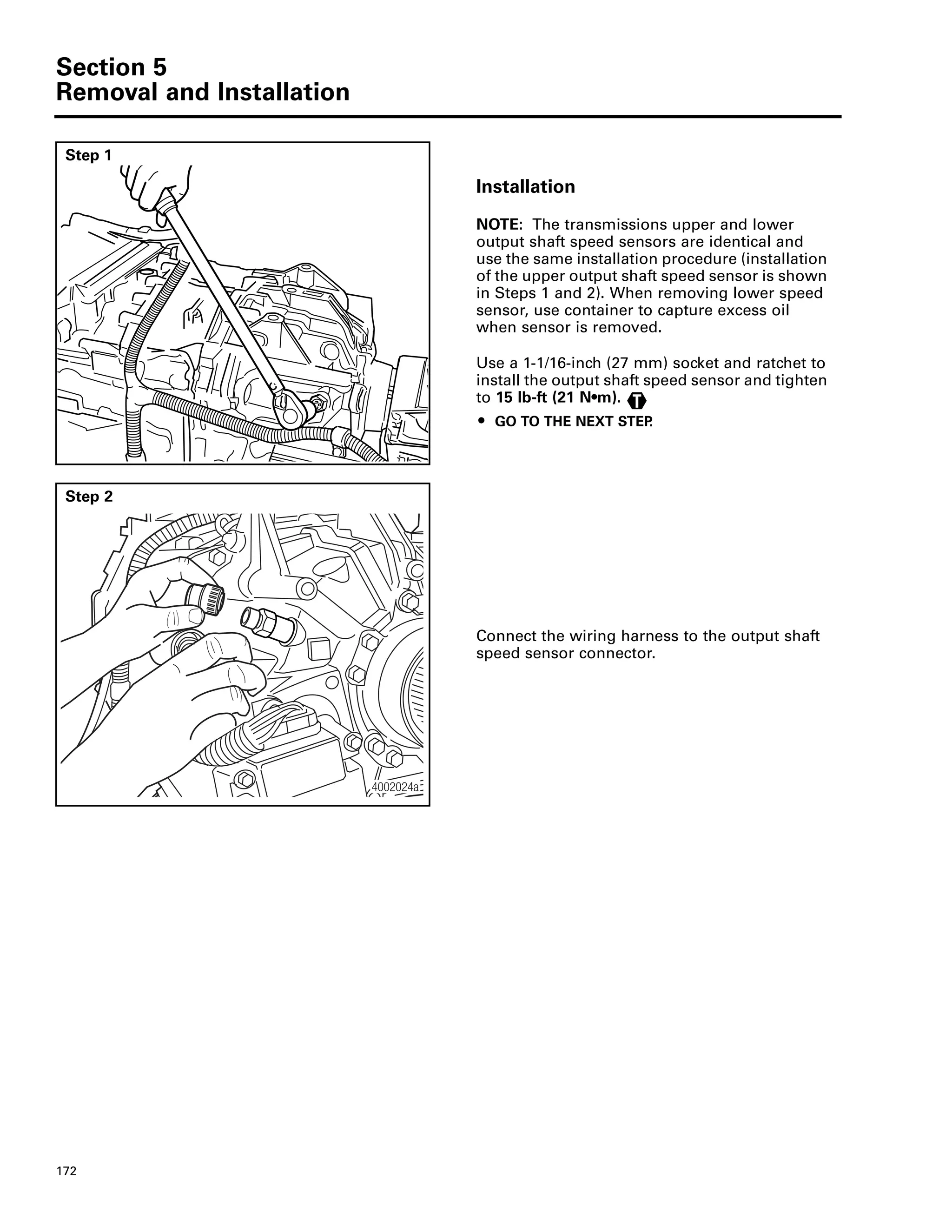 Section 5
Removal and Installation

Step 1

Installation

NOTE: The transmissions upper and lower output shaft speed sensors are identical and use the same installation procedure (installation of the upper output shaft speed sensor is shown in Steps 1 and 2). When removing lower speed sensor, use container to capture excess oil when sensor is removed.

Use a 1-1/16-inch (27 mm) socket and ratchet to install the output shaft speed sensor and tighten to 15 lb-ft (21 N•m). T

• GO TO THE NEXT STEP.

Step 2

4002024a

Connect the wiring harness to the output shaft speed sensor connector.

172