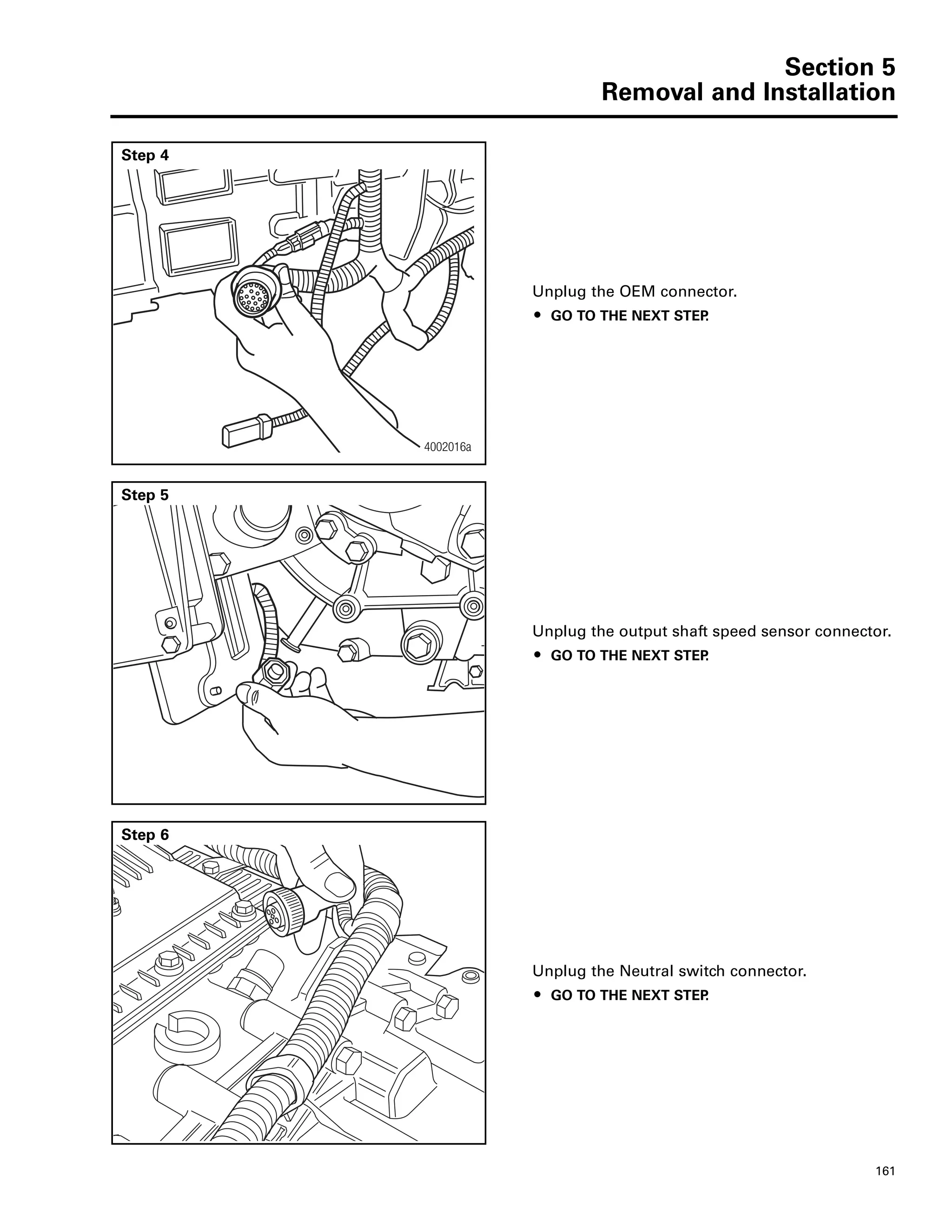 Section 5
Removal and Installation

Step 4

4002016a

Unplug the OEM connector.

• GO TO THE NEXT STEP.

Step 5

Unplug the output shaft speed sensor connector.

• GO TO THE NEXT STEP.

Step 6

Unplug the Neutral switch connector.

• GO TO THE NEXT STEP.

161