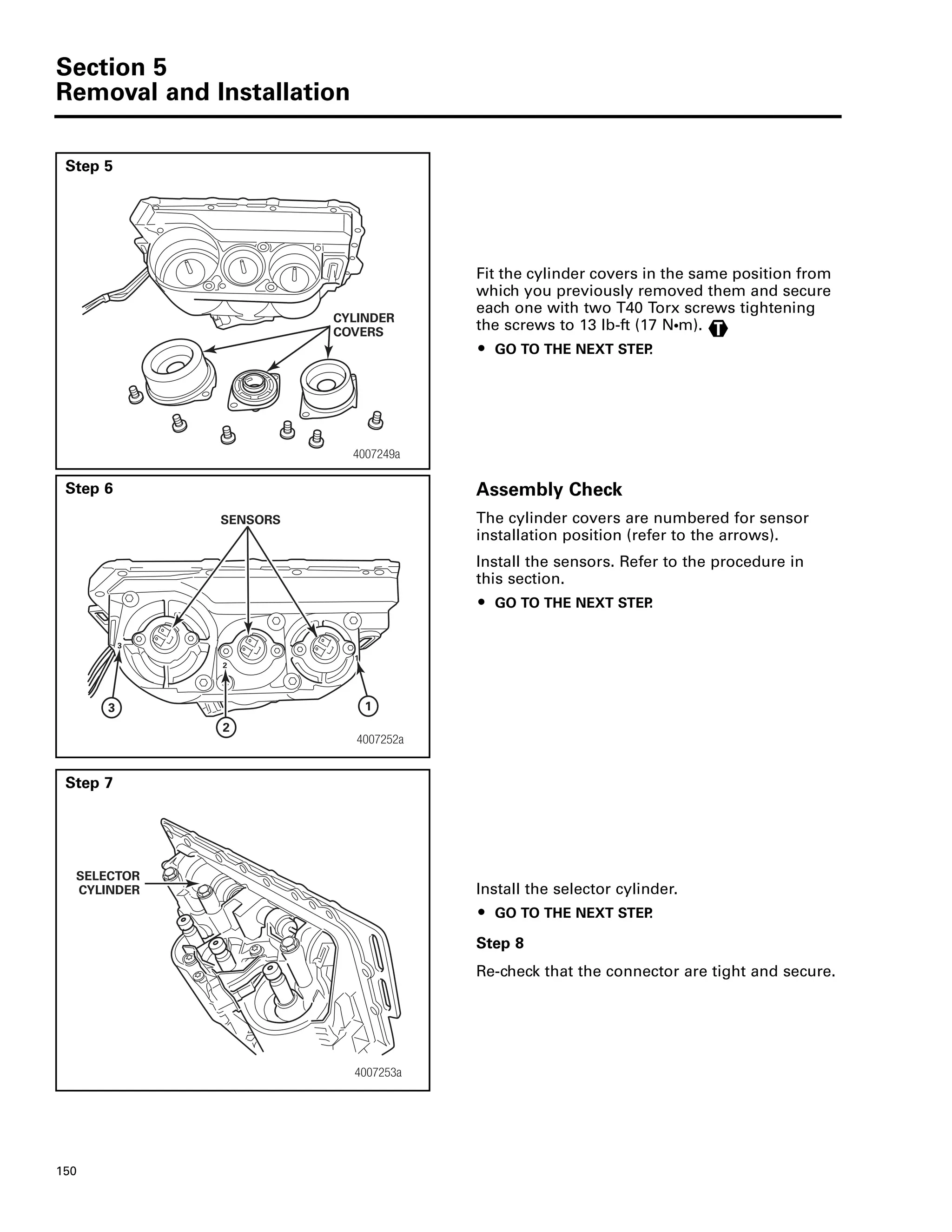 Section 5
Removal and Installation

Step 5

CYLINDER COVERS

4007249a

Fit the cylinder covers in the same position from which you previously removed them and secure each one with two T40 Torx screws tightening the screws to 13 lb-ft (17 N•m). T

• GO TO THE NEXT STEP.

Step 6

SENSORS

3

2

1

3

2

1

4007252a

Assembly Check

The cylinder covers are numbered for sensor installation position (refer to the arrows).

Install the sensors. Refer to the procedure in this section.

• GO TO THE NEXT STEP.

Step 7

SELECTOR CYLINDER

4007253a

Install the selector cylinder.

• GO TO THE NEXT STEP.

Step 8

Re-check that the connector are tight and secure.

150