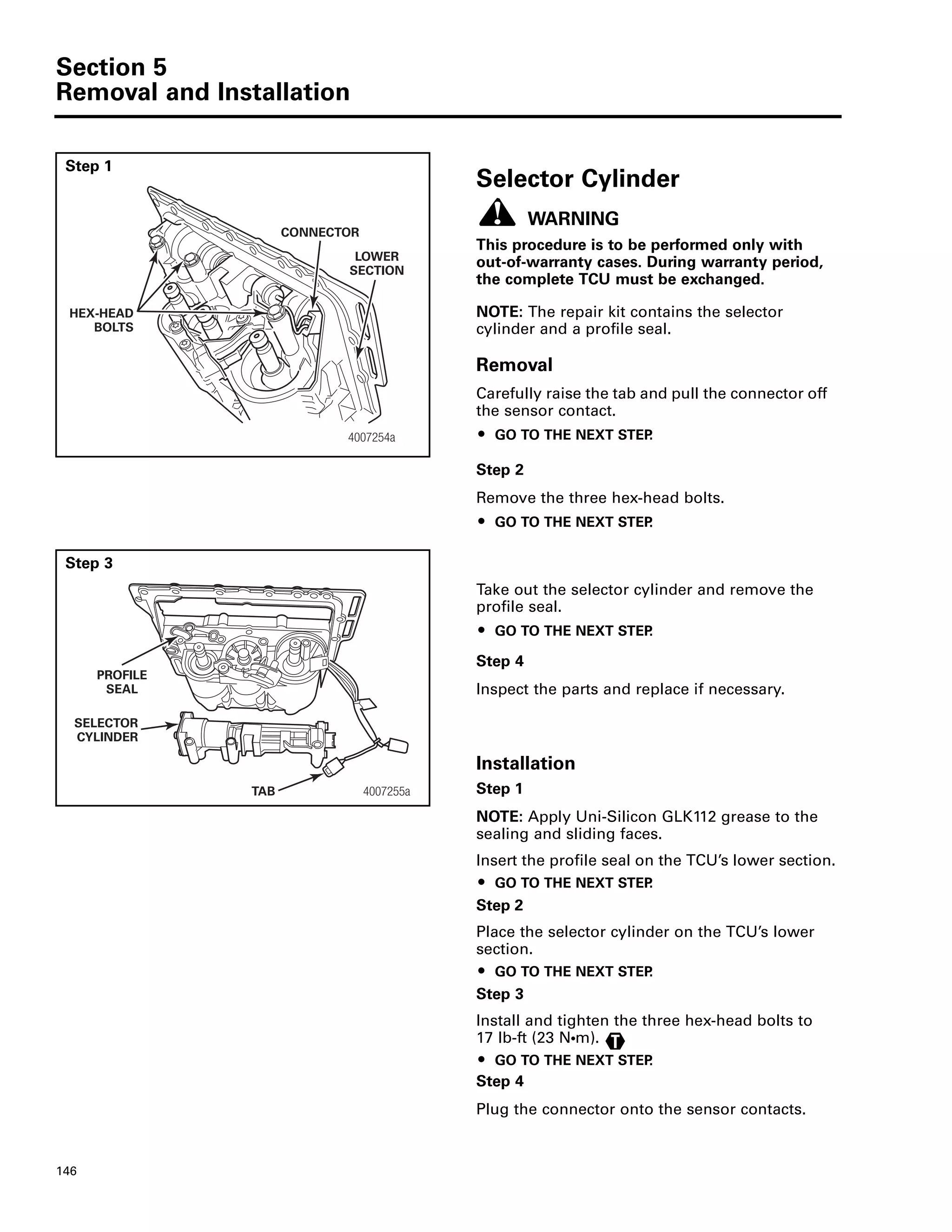 Section 5
Removal and Installation

Step 1

CONNECTOR

LOWER SECTION

HEX-HEAD BOLTS

4007254a

Step 3

PROFILE SEAL

SELECTOR CYLINDER

TAB

4007255a

Selector Cylinder

WARNING

This procedure is to be performed only with out-of-warranty cases. During warranty period, the complete TCU must be exchanged.

NOTE: The repair kit contains the selector cylinder and a profile seal.

Removal

Carefully raise the tab and pull the connector off the sensor contact.

• GO TO THE NEXT STEP.

Step 2

Remove the three hex-head bolts.

• GO TO THE NEXT STEP.

Take out the selector cylinder and remove the profile seal.

• GO TO THE NEXT STEP.

Step 4

Inspect the parts and replace if necessary.

Installation

Step 1

NOTE: Apply Uni-Silicon GLK112 grease to the sealing and sliding faces.

Insert the profile seal on the TCU's lower section.

• GO TO THE NEXT STEP.

Step 2

Place the selector cylinder on the TCU's lower section.

• GO TO THE NEXT STEP.

Step 3

Install and tighten the three hex-head bolts to 17 lb-ft (23 N•m). T

• GO TO THE NEXT STEP.

Step 4

Plug the connector onto the sensor contacts.

146