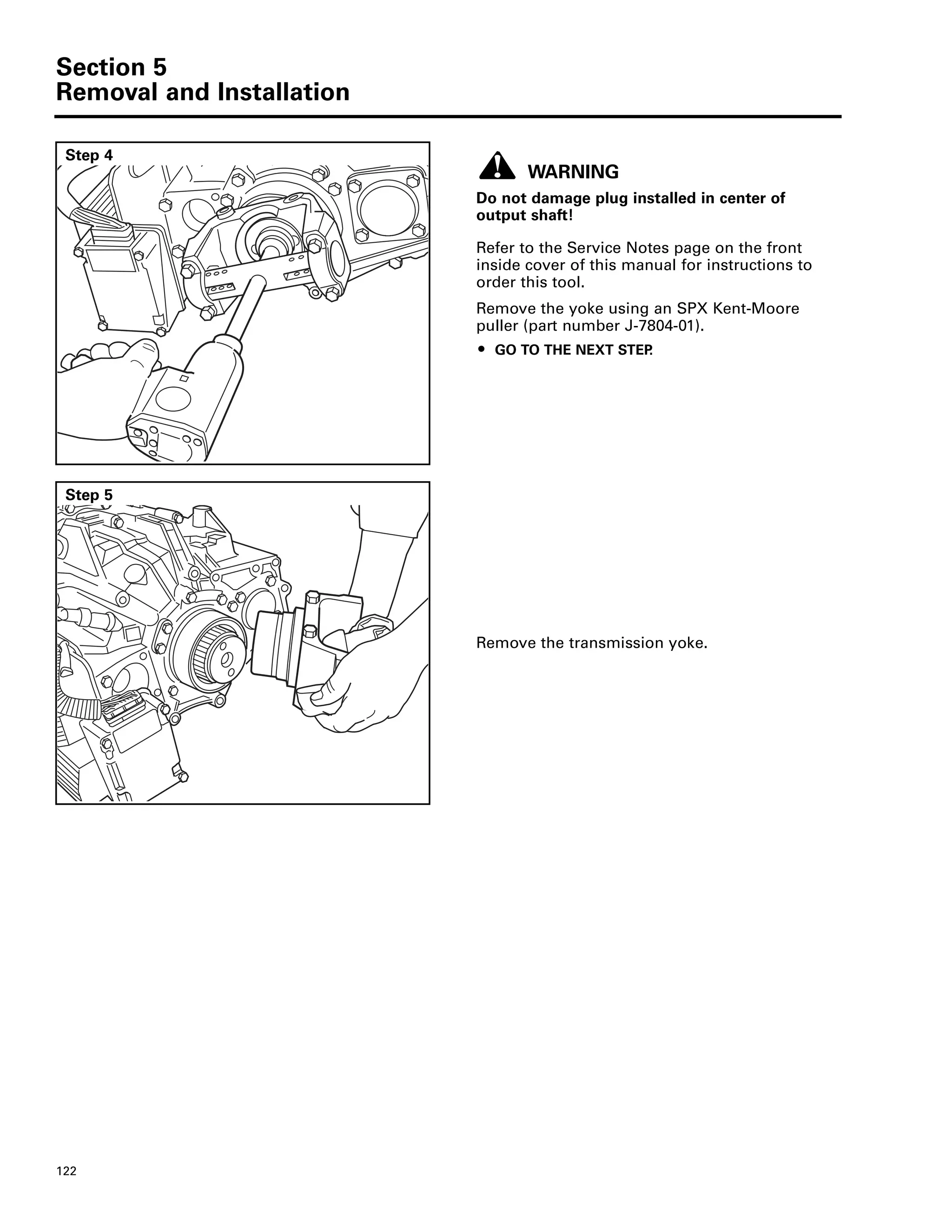 Section 5
Removal and Installation

Step 4

WARNING

Do not damage plug installed in center of output shaft!

Refer to the Service Notes page on the front inside cover of this manual for instructions to order this tool.

Remove the yoke using an SPX Kent-Moore puller (part number J-7804-01).

• GO TO THE NEXT STEP.

Step 5

Remove the transmission yoke.

122