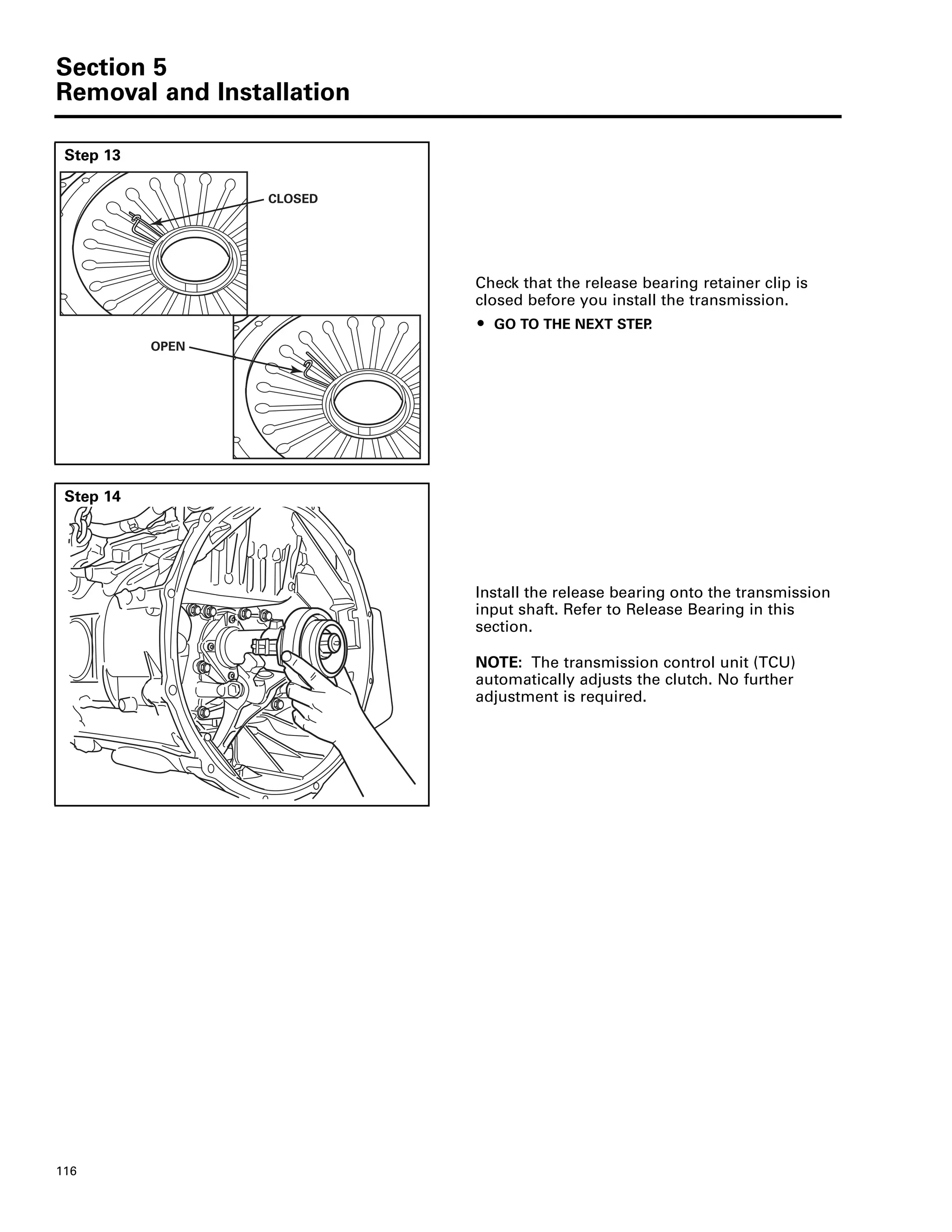 Section 5
Removal and Installation

Step 13

CLOSED

OPEN

Check that the release bearing retainer clip is closed before you install the transmission.

• GO TO THE NEXT STEP.

Step 14

Install the release bearing onto the transmission input shaft. Refer to Release Bearing in this section.

NOTE: The transmission control unit (TCU) automatically adjusts the clutch. No further adjustment is required.

116