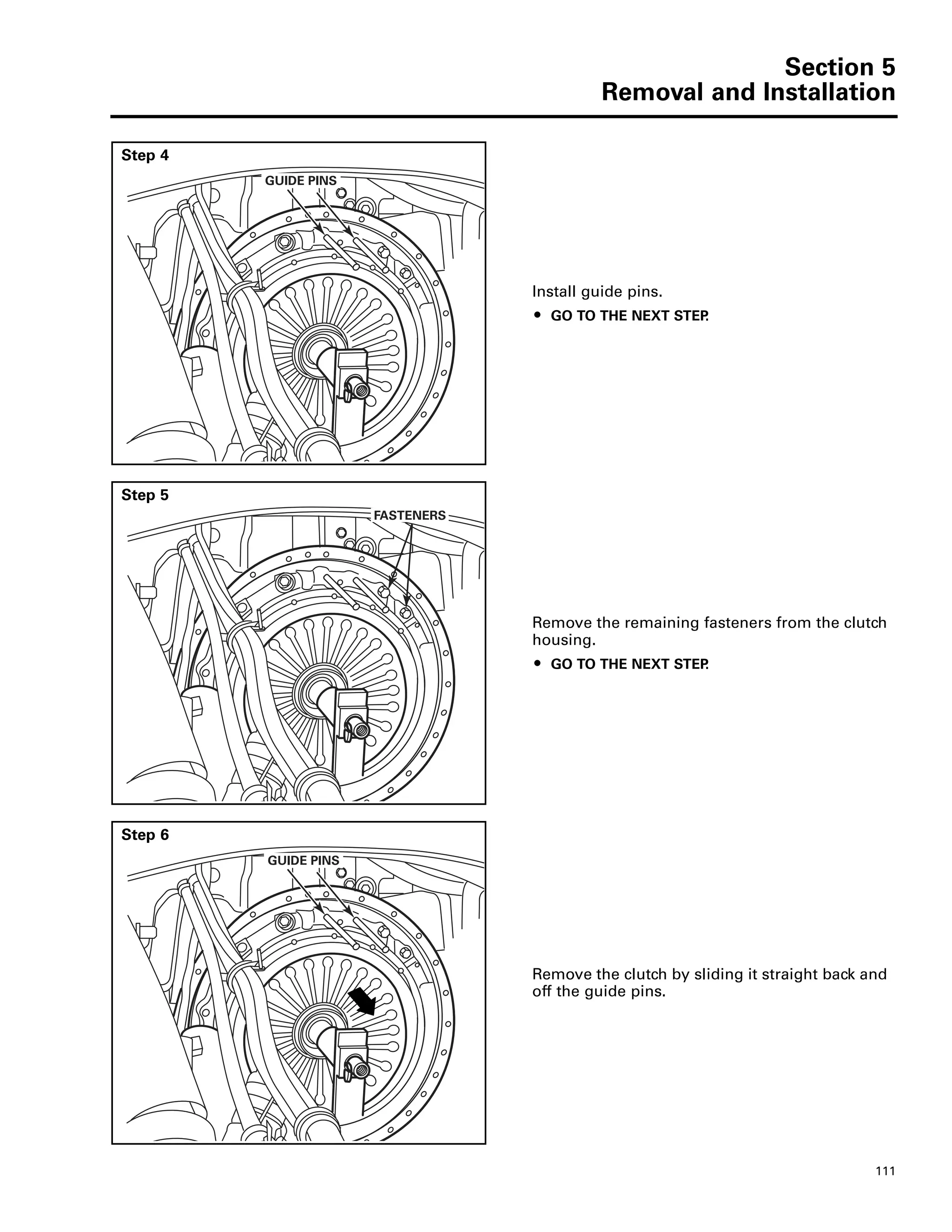 Section 5
Removal and Installation

Step 4

GUIDE PINS

Install guide pins.

• GO TO THE NEXT STEP.

Step 5

FASTENERS

Remove the remaining fasteners from the clutch housing.

• GO TO THE NEXT STEP.

Step 6

GUIDE PINS

Remove the clutch by sliding it straight back and off the guide pins.

111