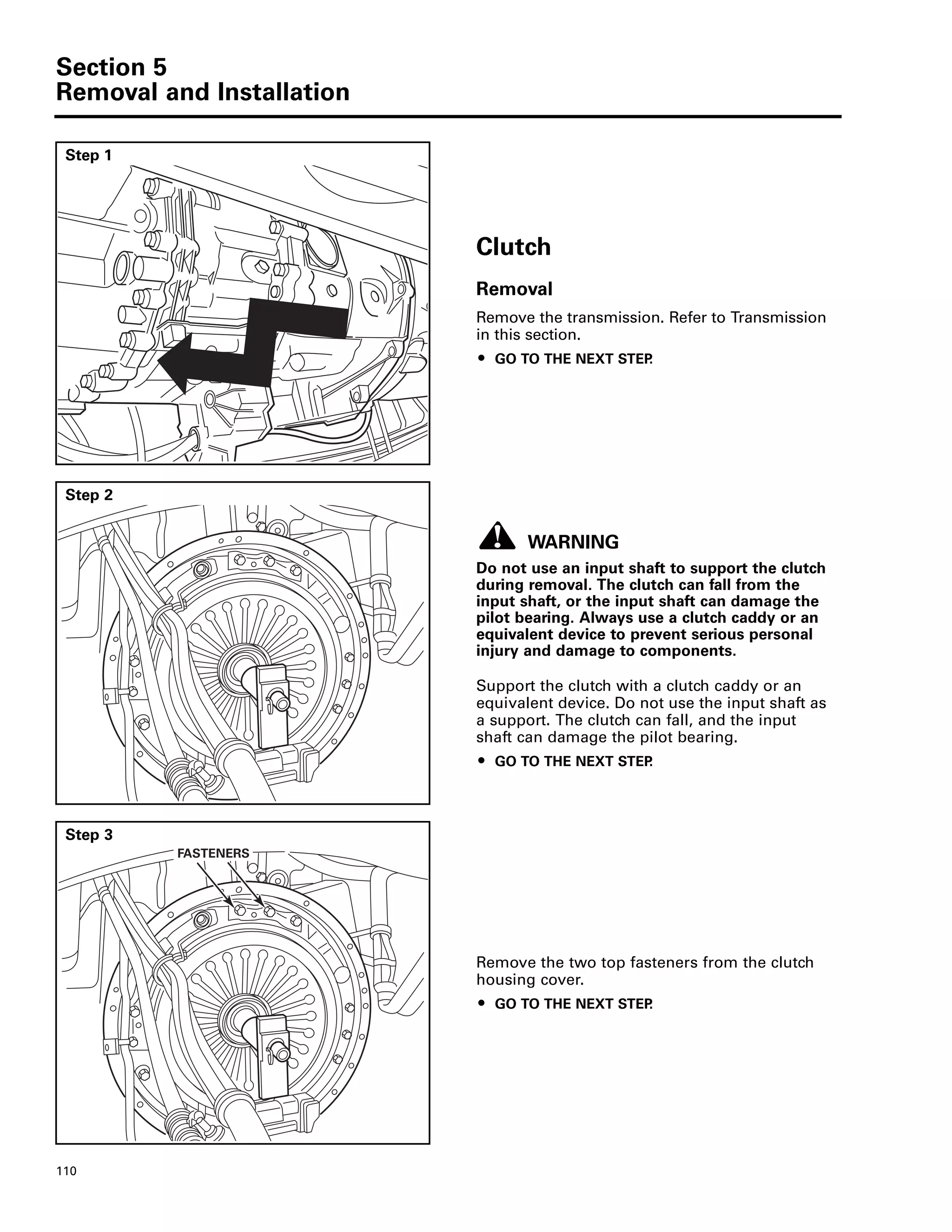 Section 5
Removal and Installation

Step 1

Clutch

Removal

Remove the transmission. Refer to Transmission in this section.

• GO TO THE NEXT STEP.

Step 2

WARNING

Do not use an input shaft to support the clutch during removal. The clutch can fall from the input shaft, or the input shaft can damage the pilot bearing. Always use a clutch caddy or an equivalent device to prevent serious personal injury and damage to components.

Support the clutch with a clutch caddy or an equivalent device. Do not use the input shaft as a support. The clutch can fall, and the input shaft can damage the pilot bearing.

• GO TO THE NEXT STEP.

Step 3

FASTENERS

Remove the two top fasteners from the clutch housing cover.

• GO TO THE NEXT STEP.

110