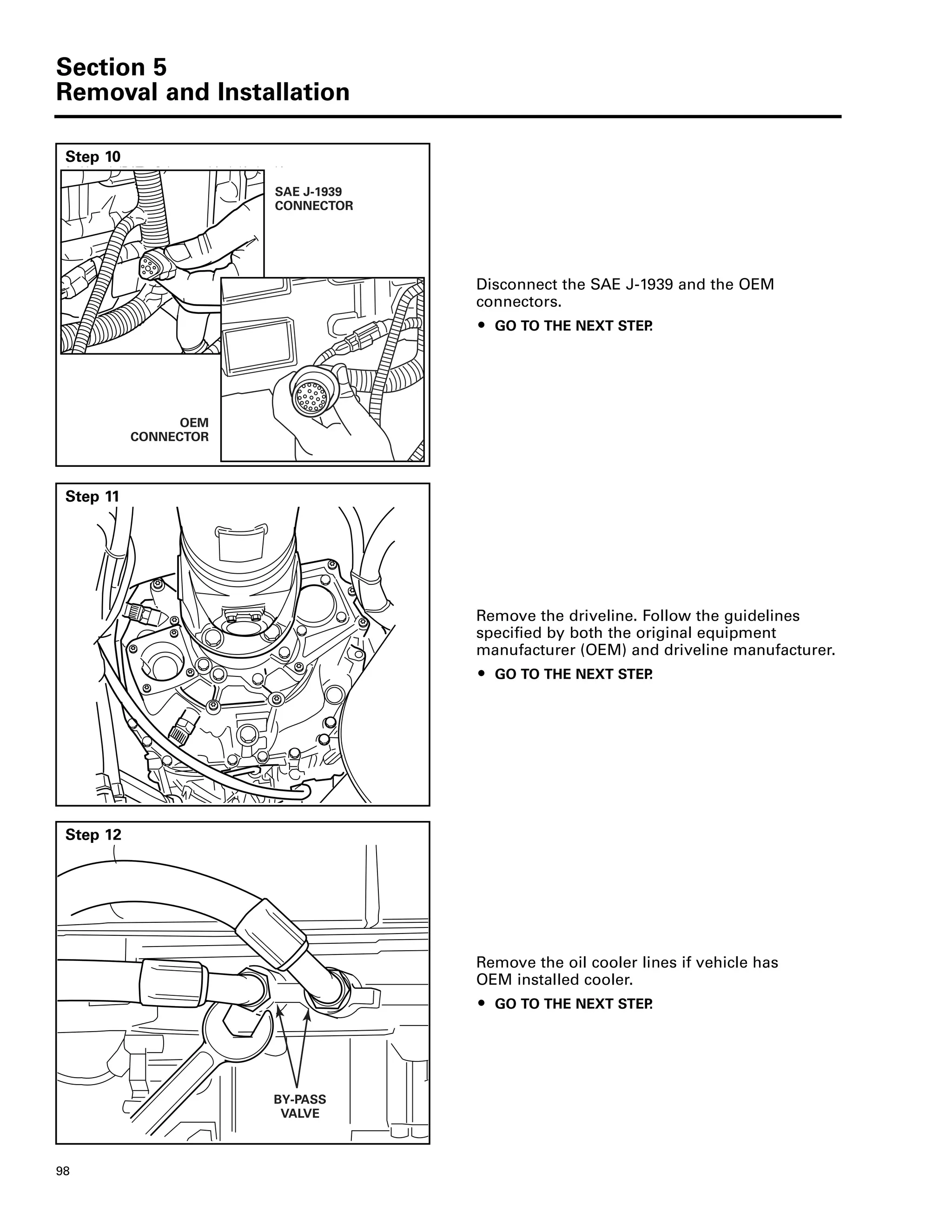 Section 5
Removal and Installation

Step 10

SAE J-1939 CONNECTOR

OEM CONNECTOR

Disconnect the SAE J-1939 and the OEM connectors.

• GO TO THE NEXT STEP.

Step 11

Remove the driveline. Follow the guidelines specified by both the original equipment manufacturer (OEM) and driveline manufacturer.

• GO TO THE NEXT STEP.

Step 12

BY-PASS VALVE

Remove the oil cooler lines if vehicle has OEM installed cooler.

• GO TO THE NEXT STEP.

98