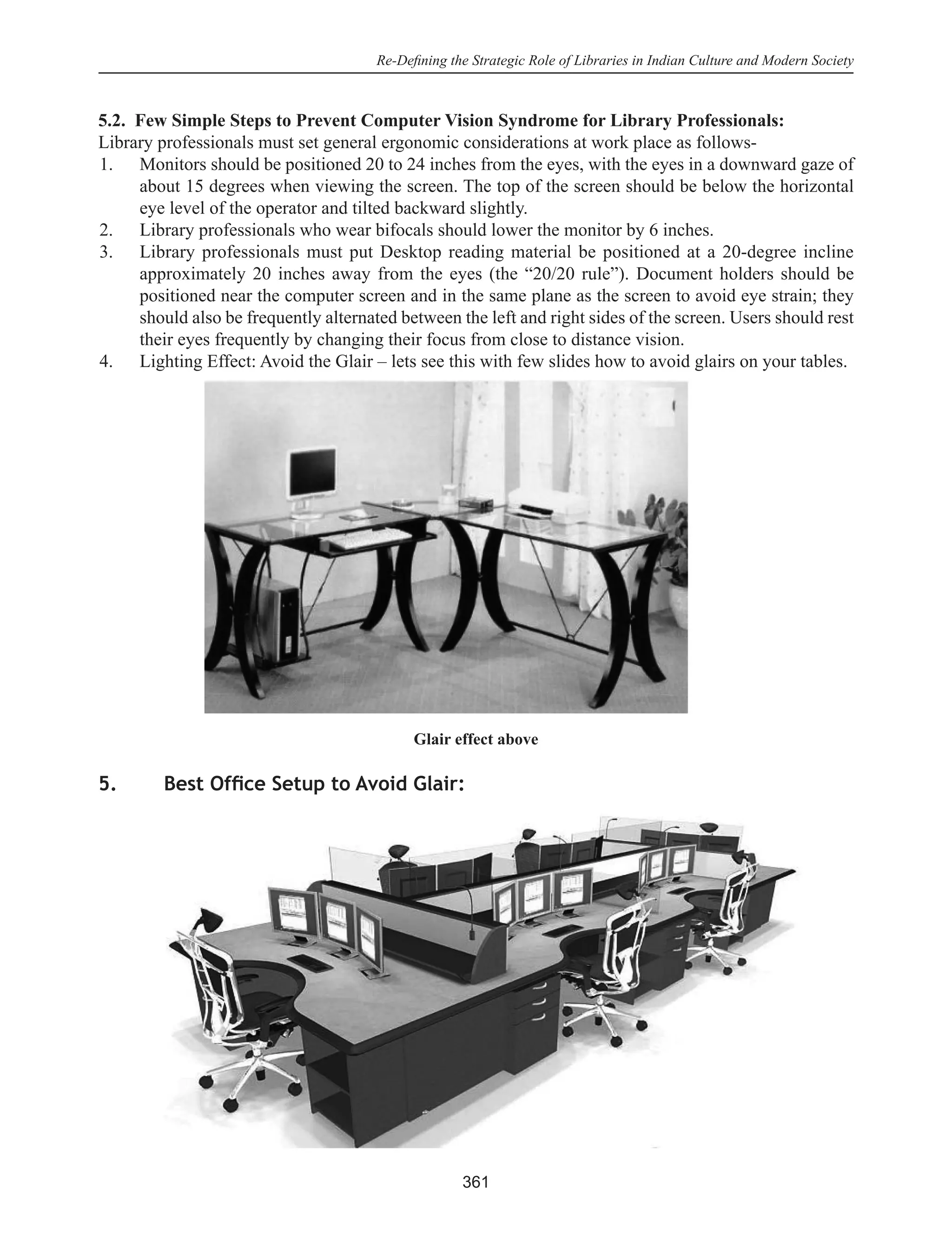 Re-Defining the Strategic Role of Libraries in Indian Culture and Modern Society

5.2. Few Simple Steps to Prevent Computer Vision Syndrome for Library Professionals:
Library professionals must set general ergonomic considerations at work place as follows-

1. Monitors should be positioned 20 to 24 inches from the eyes, with the eyes in a downward gaze of about 15 degrees when viewing the screen. The top of the screen should be below the horizontal eye level of the operator and tilted backward slightly.
2. Library professionals who wear bifocals should lower the monitor by 6 inches.
3. Library professionals must put Desktop reading material be positioned at a 20-degree incline approximately 20 inches away from the eyes (the “20/20 rule”). Document holders should be positioned near the computer screen and in the same plane as the screen to avoid eye strain; they should also be frequently alternated between the left and right sides of the screen. Users should rest their eyes frequently by changing their focus from close to distance vision.
4. Lighting Effect: Avoid the Glair – lets see this with few slides how to avoid glairs on your tables.

Glair effect above

5. Best Office Setup to Avoid Glair:

361