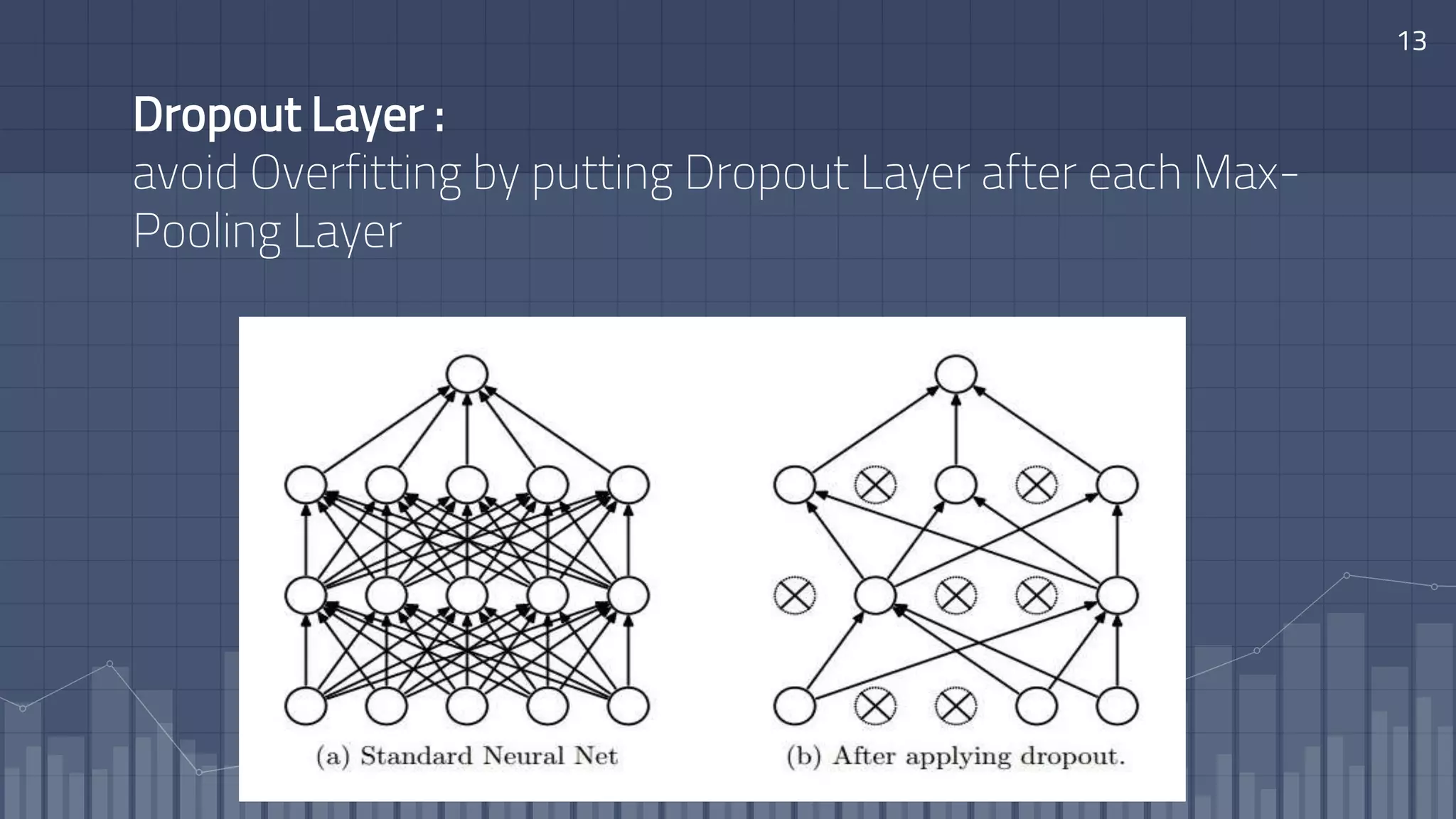 13

Dropout Layer :
avoid Overfitting by putting Dropout Layer after each Max-Pooling Layer

(a) Standard Neural Net

(b) After applying dropout.