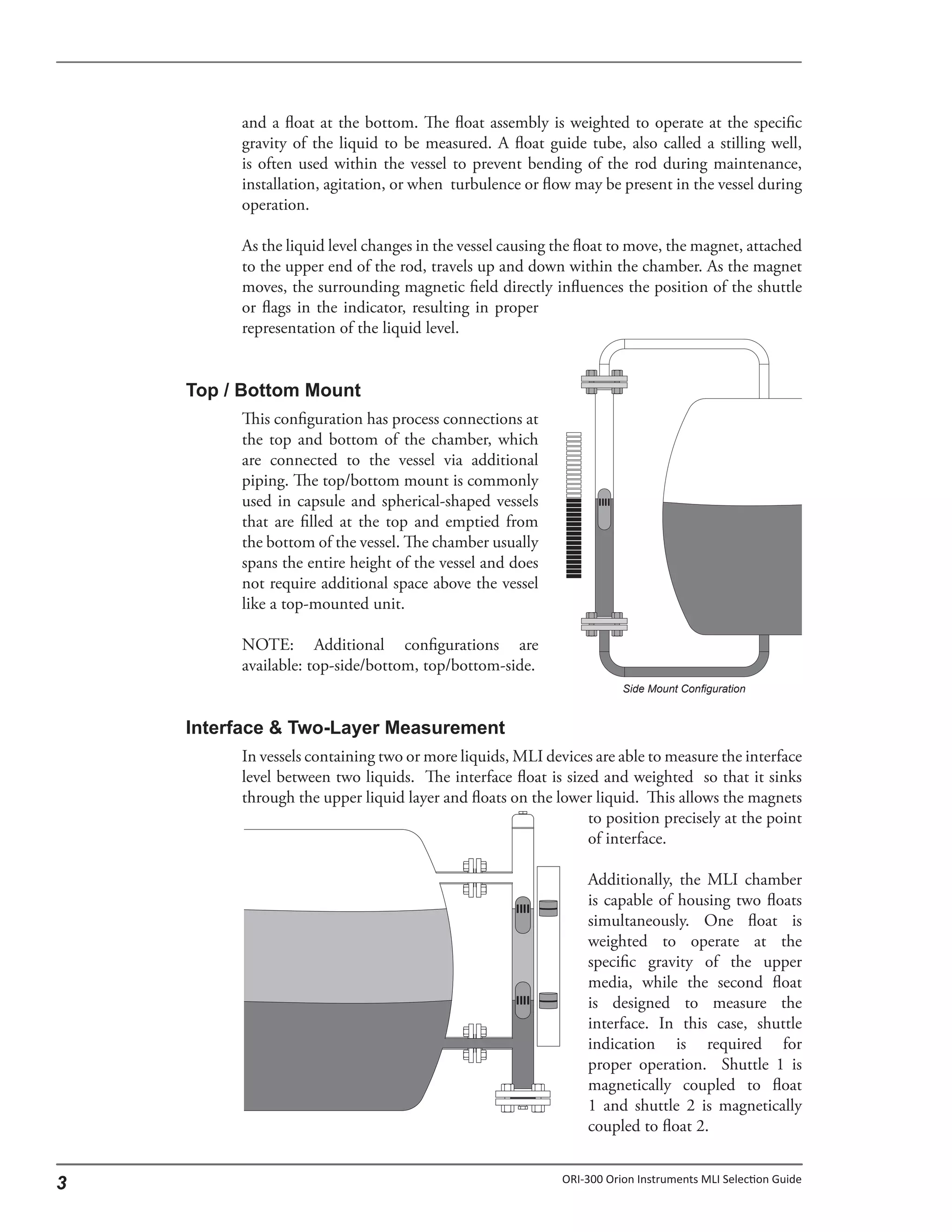 and a float at the bottom. The float assembly is weighted to operate at the specific gravity of the liquid to be measured. A float guide tube, also called a stilling well, is often used within the vessel to prevent bending of the rod during maintenance, installation, agitation, or when turbulence or flow may be present in the vessel during operation.

As the liquid level changes in the vessel causing the float to move, the magnet, attached to the upper end of the rod, travels up and down within the chamber. As the magnet moves, the surrounding magnetic field directly influences the position of the shuttle or flags in the indicator, resulting in proper representation of the liquid level.

Top / Bottom Mount

This configuration has process connections at the top and bottom of the chamber, which are connected to the vessel via additional piping. The top/bottom mount is commonly used in capsule and spherical-shaped vessels that are filled at the top and emptied from the bottom of the vessel. The chamber usually spans the entire height of the vessel and does not require additional space above the vessel like a top-mounted unit.

NOTE: Additional configurations are available: top-side/bottom, top/bottom-side.

Side Mount Configuration

Interface & Two-Layer Measurement

In vessels containing two or more liquids, MLI devices are able to measure the interface level between two liquids. The interface float is sized and weighted so that it sinks through the upper liquid layer and floats on the lower liquid. This allows the magnets to position precisely at the point of interface.

Additionally, the MLI chamber is capable of housing two floats simultaneously. One float is weighted to operate at the specific gravity of the upper media, while the second float is designed to measure the interface. In this case, shuttle indication is required for proper operation. Shuttle 1 is magnetically coupled to float 1 and shuttle 2 is magnetically coupled to float 2.

3

ORI-300 Orion Instruments MLI Selection Guide