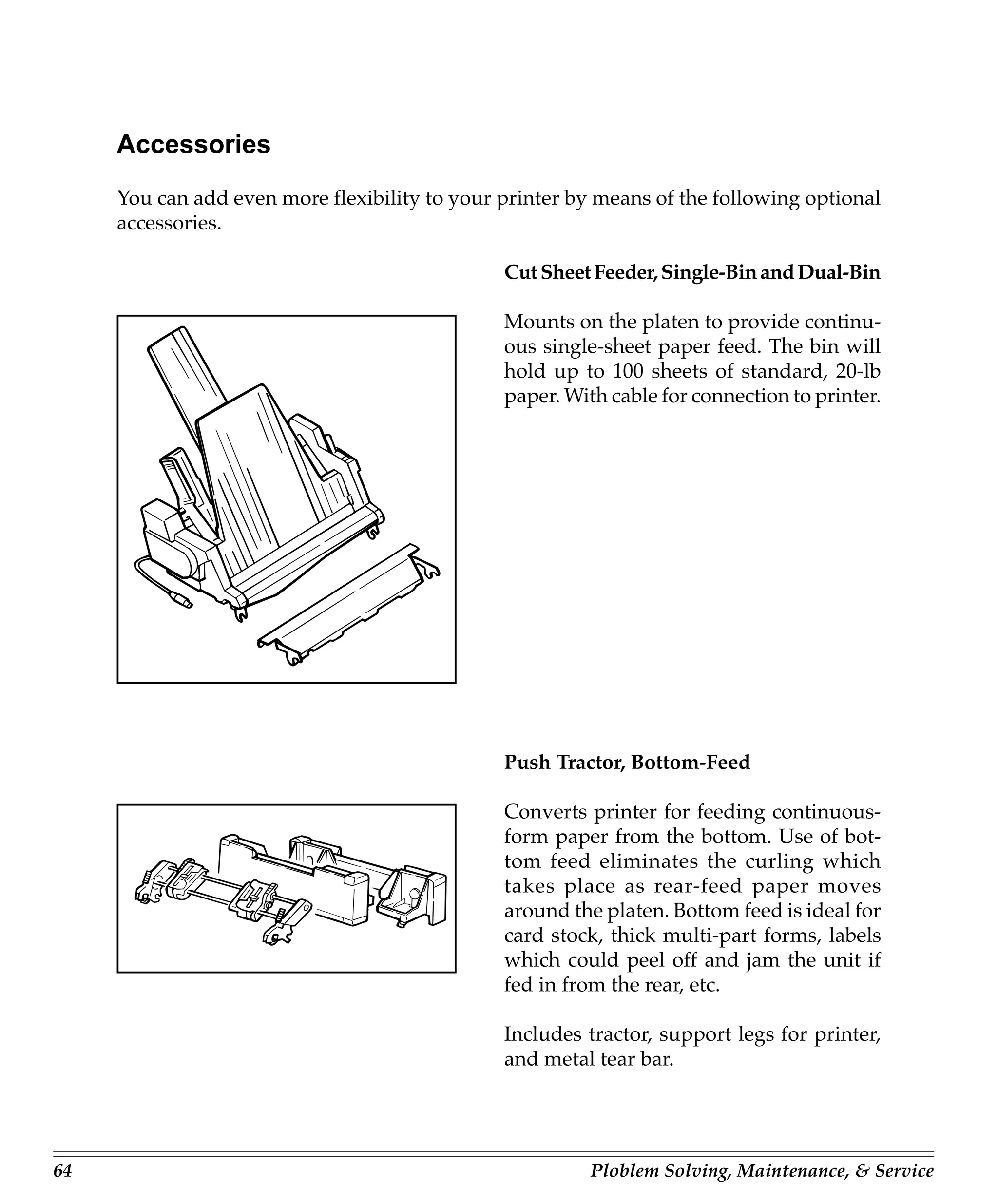 Accessories

You can add even more flexibility to your printer by means of the following optional accessories.

Cut Sheet Feeder, Single-Bin and Dual-Bin

Mounts on the platen to provide continuous single-sheet paper feed. The bin will hold up to 100 sheets of standard, 20-lb paper. With cable for connection to printer.

Push Tractor, Bottom-Feed

Converts printer for feeding continuous-form paper from the bottom. Use of bottom feed eliminates the curling which takes place as rear-feed paper moves around the platen. Bottom feed is ideal for card stock, thick multi-part forms, labels which could peel off and jam the unit if fed in from the rear, etc.

Includes tractor, support legs for printer, and metal tear bar.

64 Ploblem Solving, Maintenance, & Service