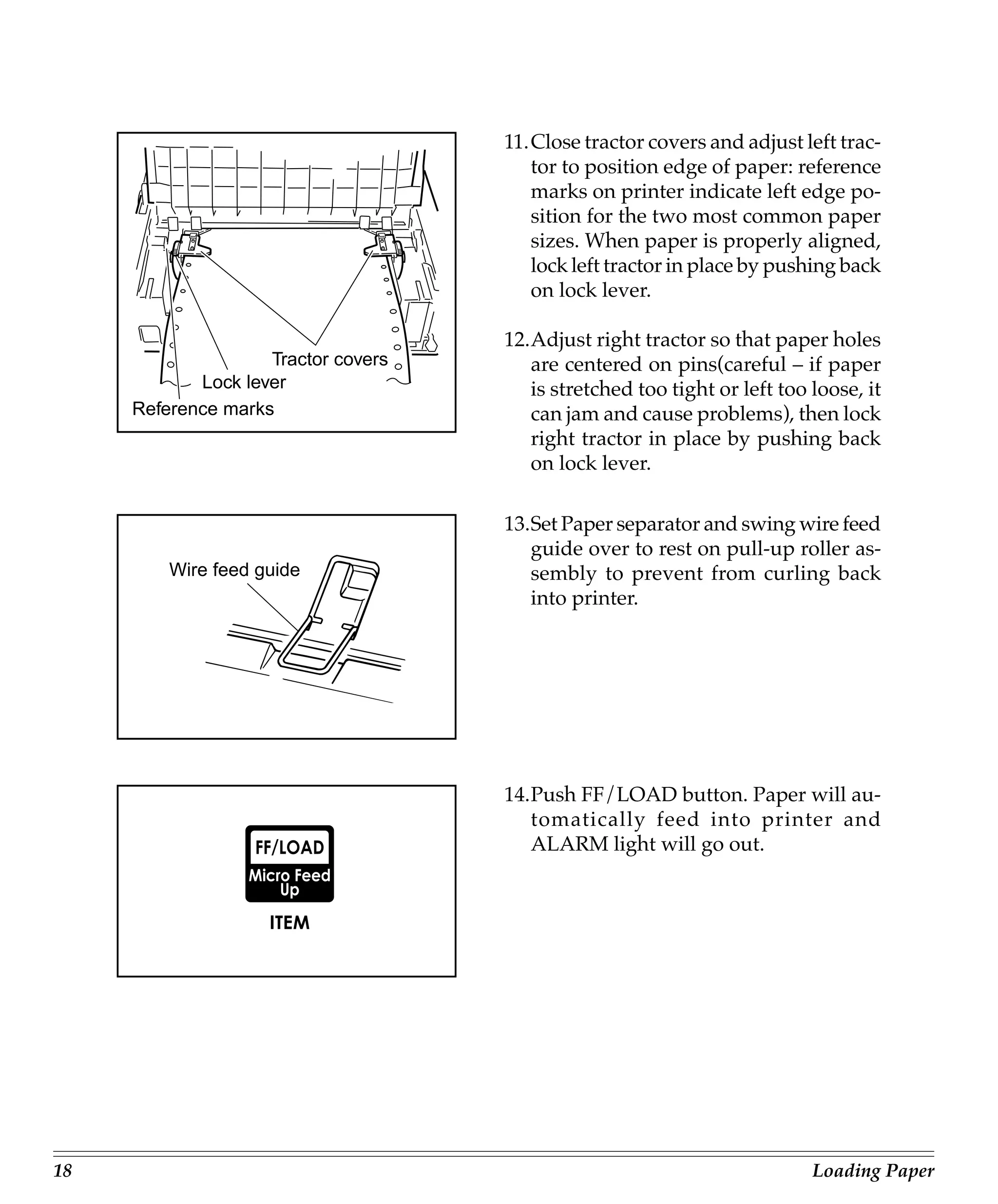 Tractor covers
Lock lever
Reference marks

11. Close tractor covers and adjust left tractor to position edge of paper: reference marks on printer indicate left edge position for the two most common paper sizes. When paper is properly aligned, lock left tractor in place by pushing back on lock lever.

12. Adjust right tractor so that paper holes are centered on pins(careful – if paper is stretched too tight or left too loose, it can jam and cause problems), then lock right tractor in place by pushing back on lock lever.

Wire feed guide

13. Set Paper separator and swing wire feed guide over to rest on pull-up roller assembly to prevent from curling back into printer.

FF/LOAD
Micro Feed Up
ITEM

14. Push FF/LOAD button. Paper will automatically feed into printer and ALARM light will go out.

18 Loading Paper