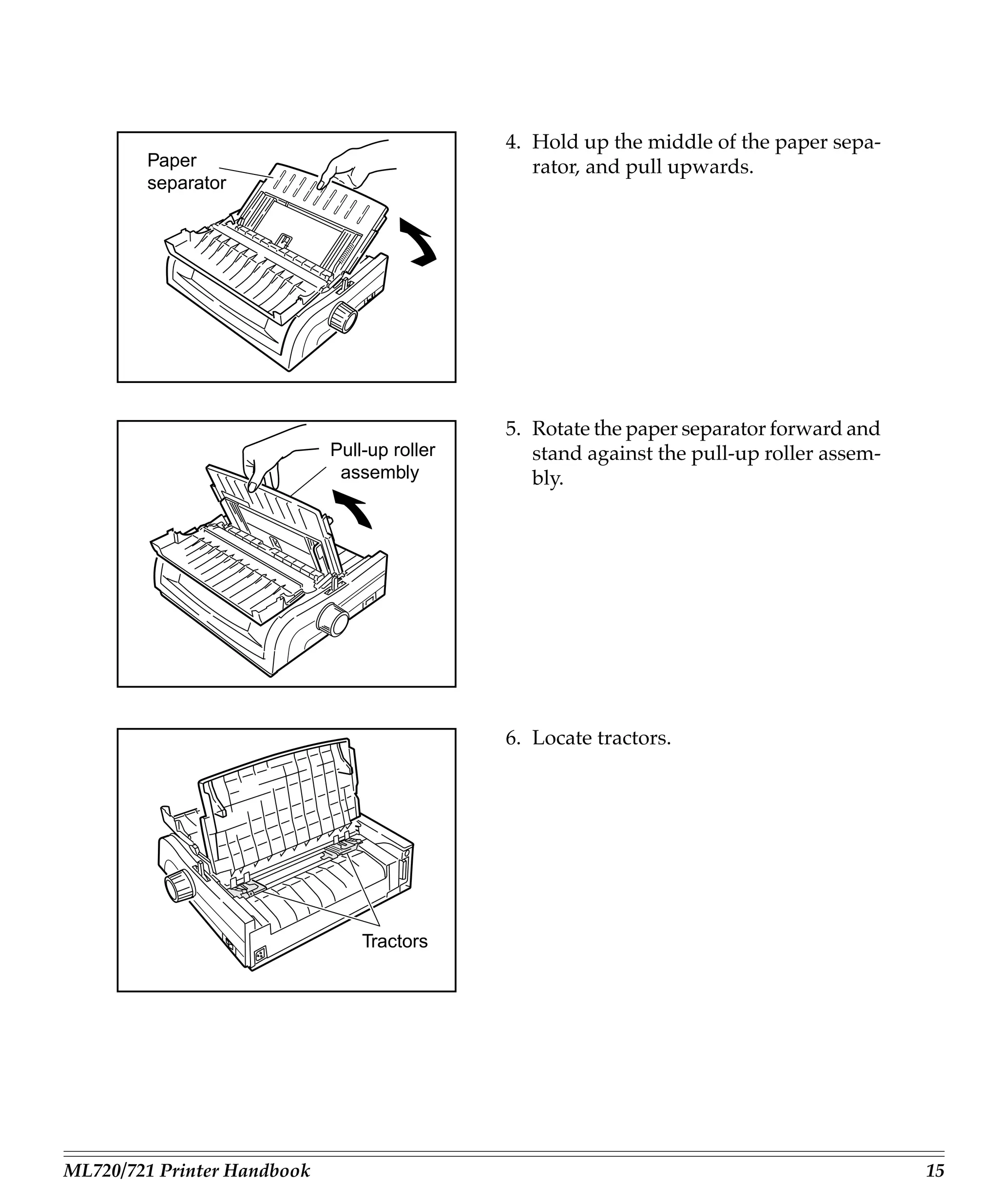 Paper separator

4. Hold up the middle of the paper separator, and pull upwards.

Pull-up roller assembly

5. Rotate the paper separator forward and stand against the pull-up roller assembly.

Tractors

6. Locate tractors.

ML720/721 Printer Handbook 15