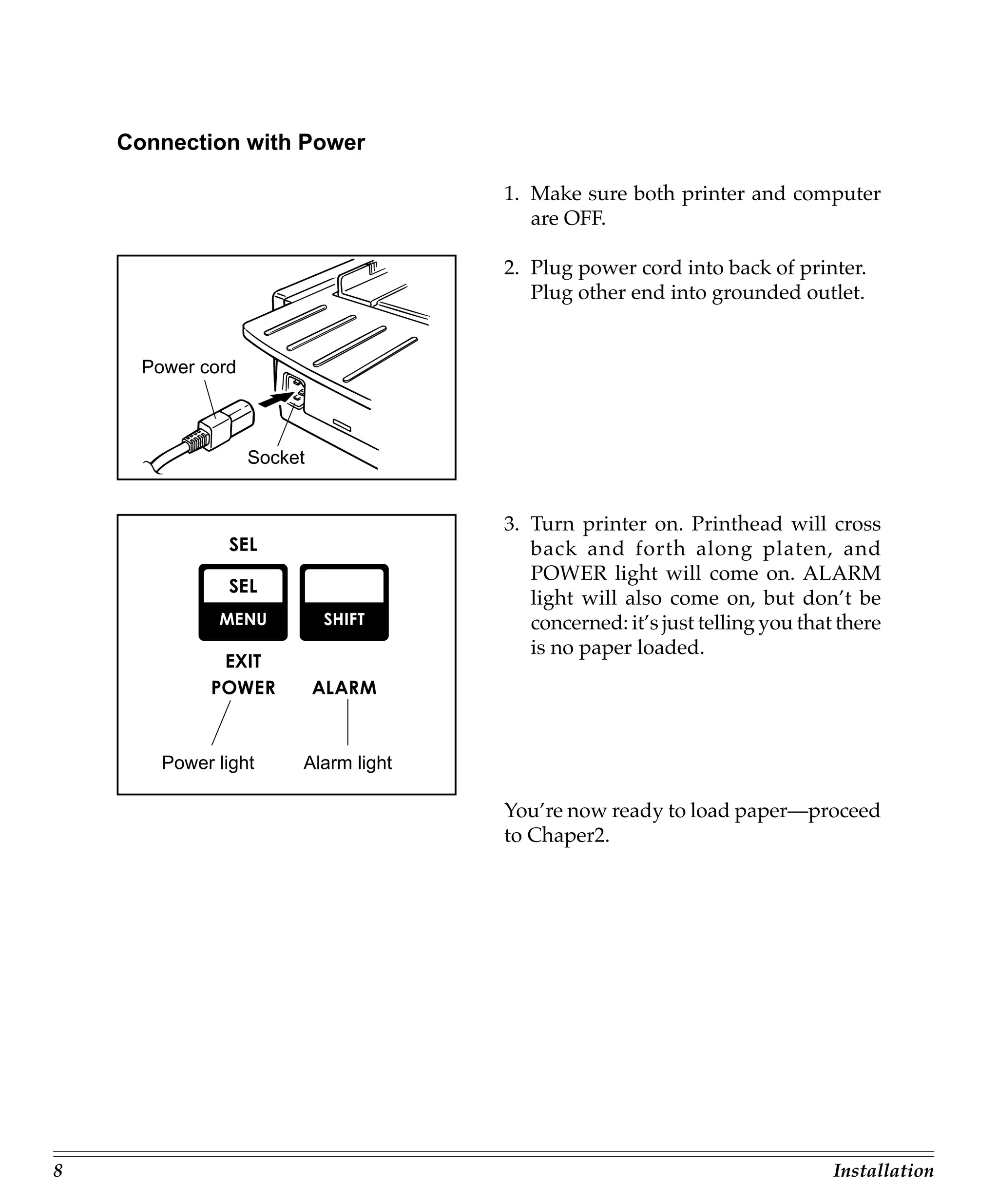 Connection with Power

1. Make sure both printer and computer are OFF.

Power cord

Socket

2. Plug power cord into back of printer. Plug other end into grounded outlet.

SEL

SEL

MENU

SHIFT

EXIT

POWER

ALARM

Power light

Alarm light

3. Turn printer on. Printhead will cross back and forth along platen, and POWER light will come on. ALARM light will also come on, but don't be concerned: it's just telling you that there is no paper loaded.

You're now ready to load paper—proceed to Chaper2.

8

Installation