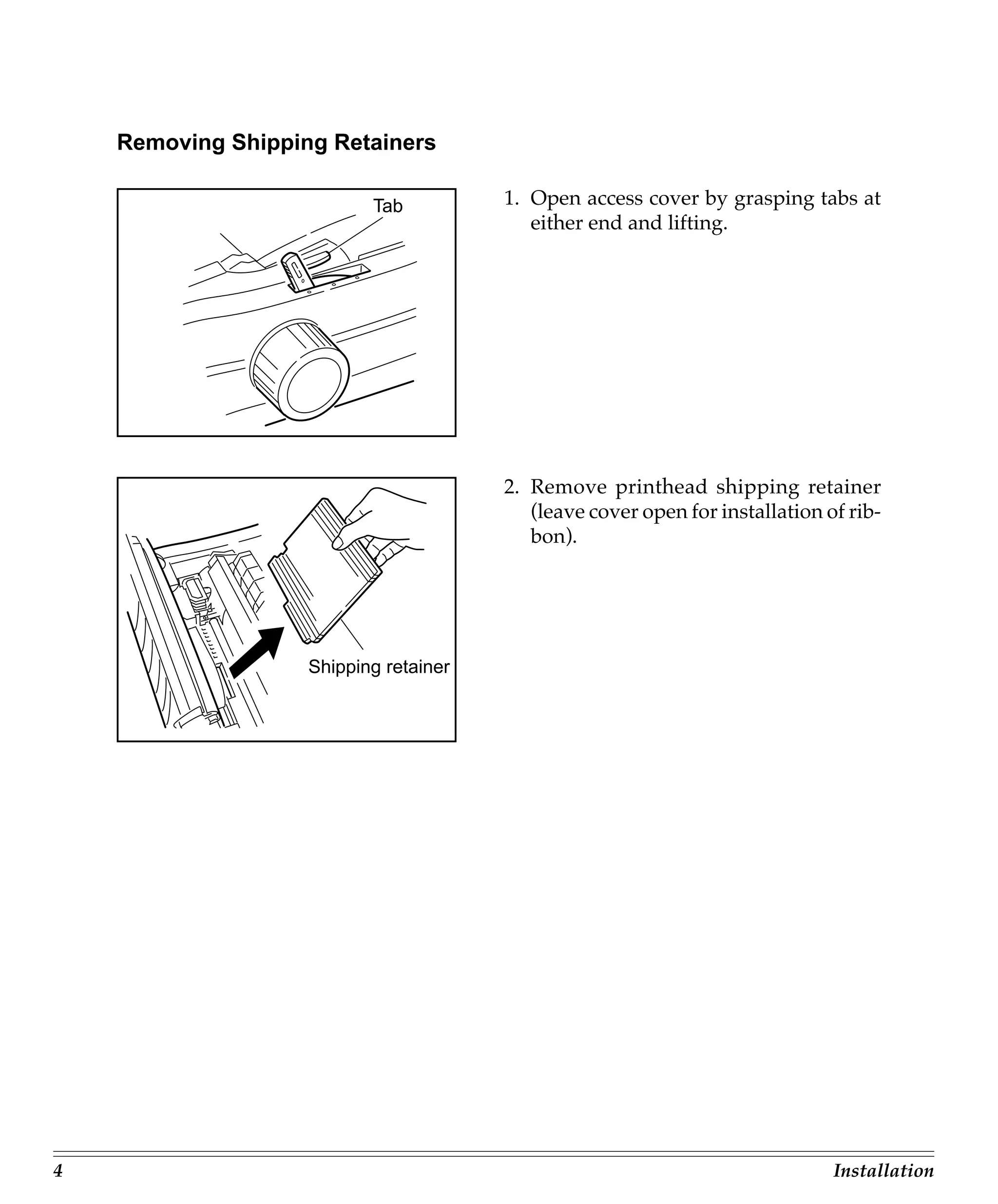 Removing Shipping Retainers

Tab

1. Open access cover by grasping tabs at either end and lifting.

Shipping retainer

2. Remove printhead shipping retainer (leave cover open for installation of ribbon).

4 Installation