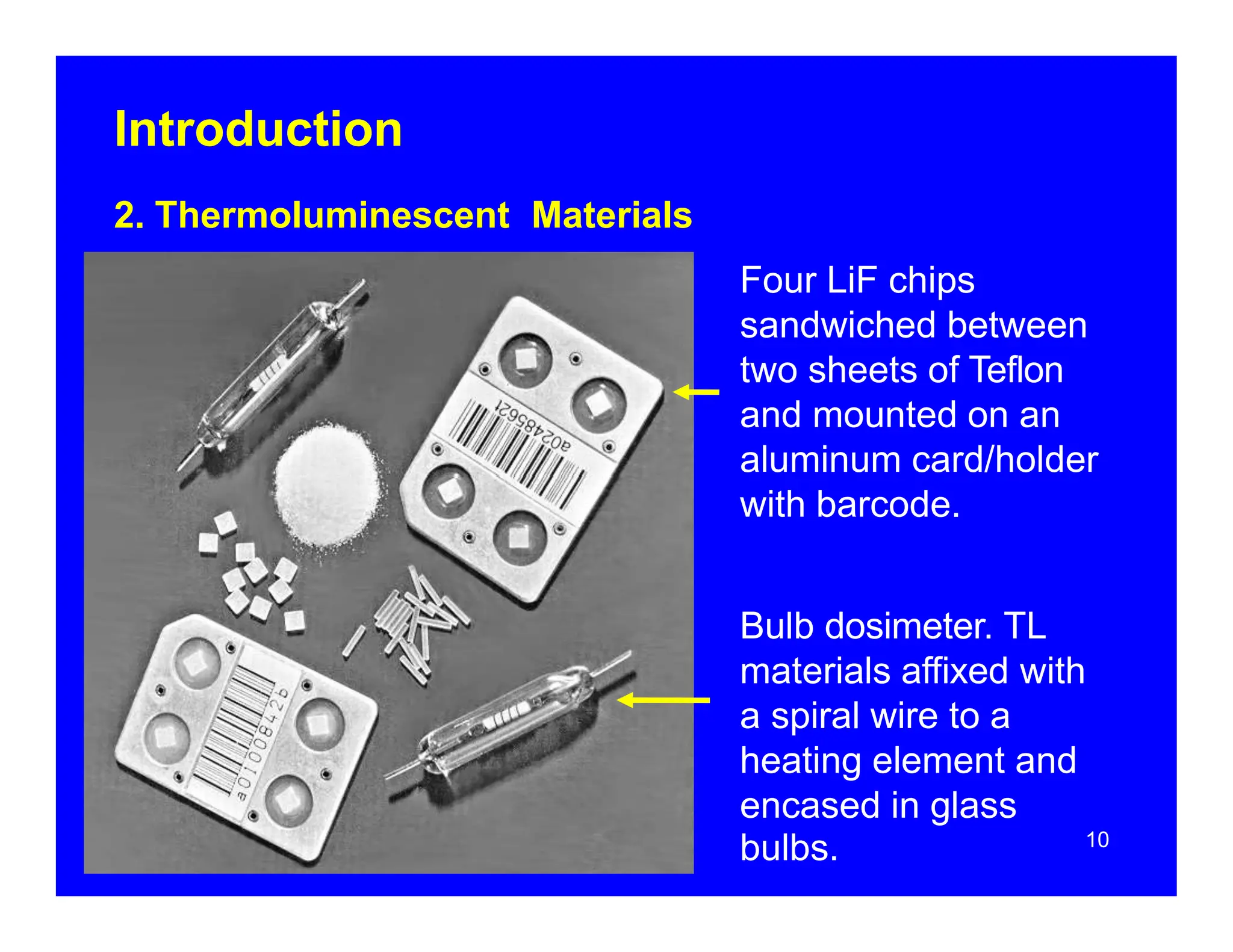 Introduction

2. Thermoluminescent Materials

a02485621

a0100842b

Four LiF chips sandwiched between two sheets of Teflon and mounted on an aluminum card/holder with barcode.

Bulb dosimeter. TL materials affixed with a spiral wire to a heating element and encased in glass bulbs.

10