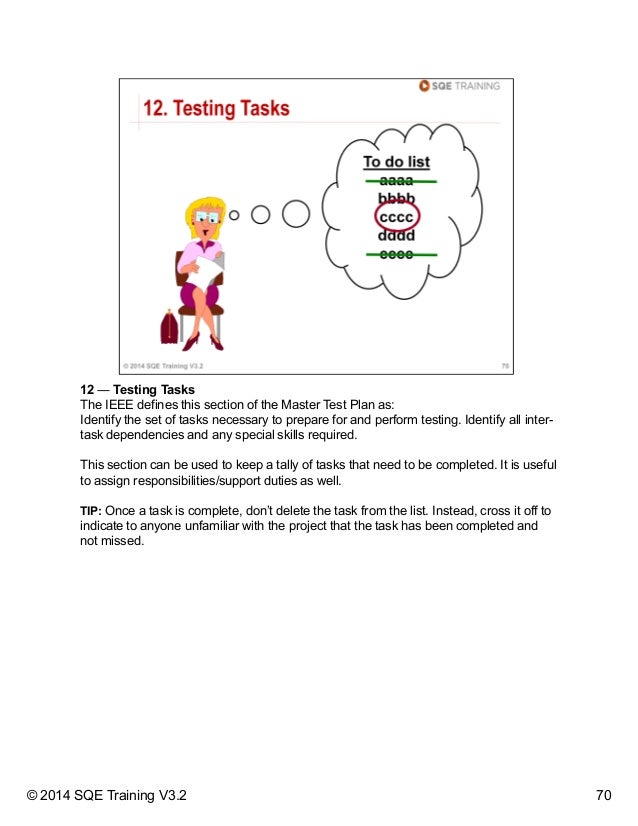 SQE TRAINING

12. Testing Tasks

To do list
aaaa
bbbb
cccc
dddd
eeee

© 2014 SQE Training V3.2

70

12 — Testing Tasks
The IEEE defines this section of the Master Test Plan as:
Identify the set of tasks necessary to prepare for and perform testing. Identify all inter-task dependencies and any special skills required.

This section can be used to keep a tally of tasks that need to be completed. It is useful to assign responsibilities/support duties as well.

TIP: Once a task is complete, don't delete the task from the list. Instead, cross it off to indicate to anyone unfamiliar with the project that the task has been completed and not missed.

© 2014 SQE Training V3.2

70