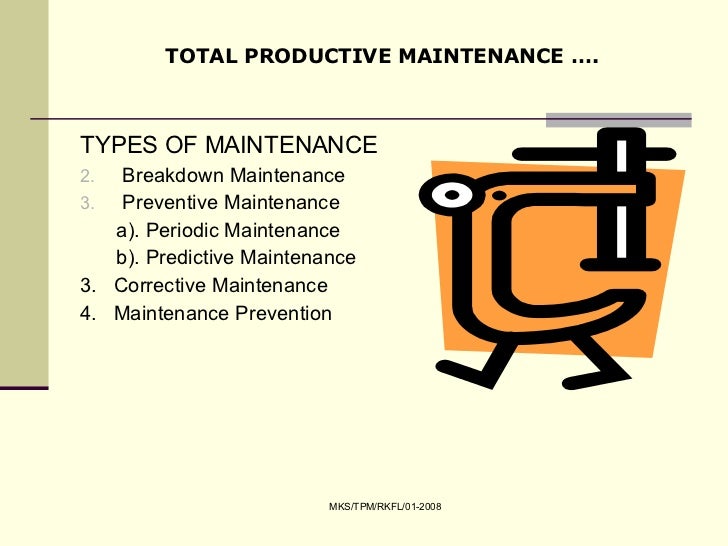 TOTAL PRODUCTIVE MAINTENANCE ….

TYPES OF MAINTENANCE

2. Breakdown Maintenance
3. Preventive Maintenance
a). Periodic Maintenance
b). Predictive Maintenance
3. Corrective Maintenance
4. Maintenance Prevention

MKS/TPM/RKFL/01-2008