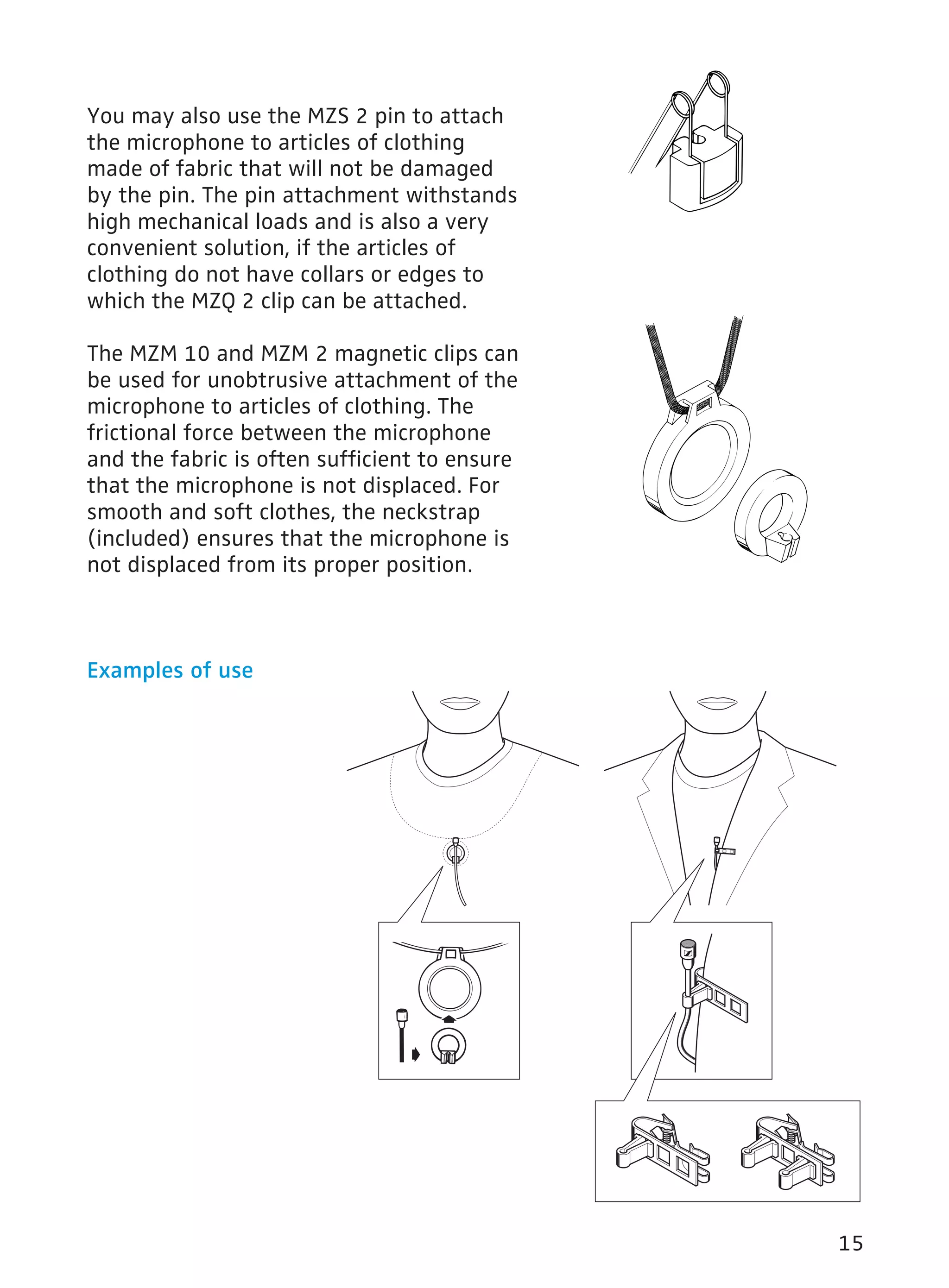 You may also use the MZS 2 pin to attach the microphone to articles of clothing made of fabric that will not be damaged by the pin. The pin attachment withstands high mechanical loads and is also a very convenient solution, if the articles of clothing do not have collars or edges to which the MZQ 2 clip can be attached.

The MZM 10 and MZM 2 magnetic clips can be used for unobtrusive attachment of the microphone to articles of clothing. The frictional force between the microphone and the fabric is often sufficient to ensure that the microphone is not displaced. For smooth and soft clothes, the neckstrap (included) ensures that the microphone is not displaced from its proper position.

Examples of use

15