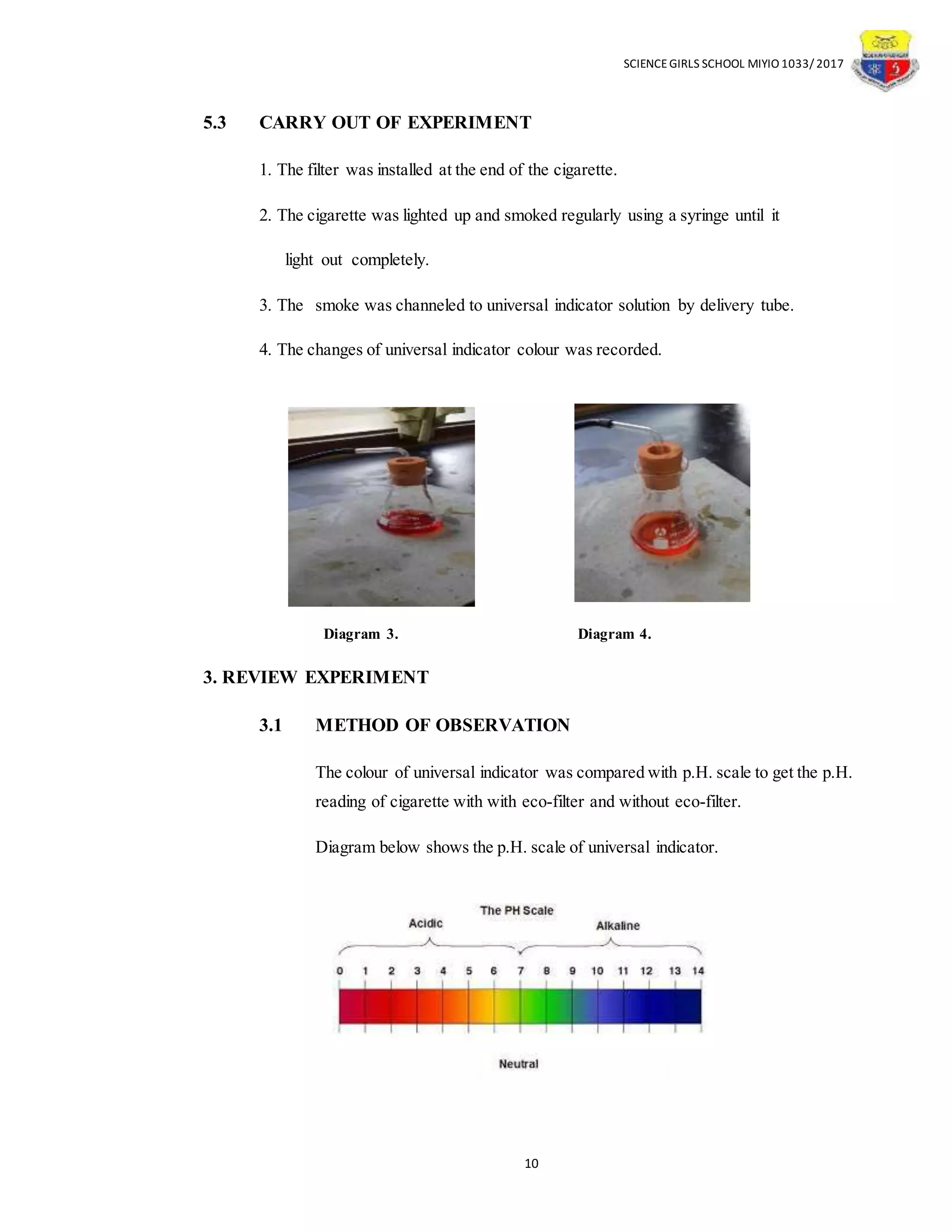 SCIENCE GIRLS SCHOOL MIYIO 1033/ 2017

5.3 CARRY OUT OF EXPERIMENT

1. The filter was installed at the end of the cigarette.

2. The cigarette was lighted up and smoked regularly using a syringe until it light out completely.

3. The smoke was channeled to universal indicator solution by delivery tube.

4. The changes of universal indicator colour was recorded.

Diagram 3. Diagram 4.

3. REVIEW EXPERIMENT

3.1 METHOD OF OBSERVATION

The colour of universal indicator was compared with p.H. scale to get the p.H. reading of cigarette with with eco-filter and without eco-filter.

Diagram below shows the p.H. scale of universal indicator.

The PH Scale

Acidic

Alkaline

0 1 2 3 4 5 6 7 8 9 10 11 12 13 14

Neutral

10