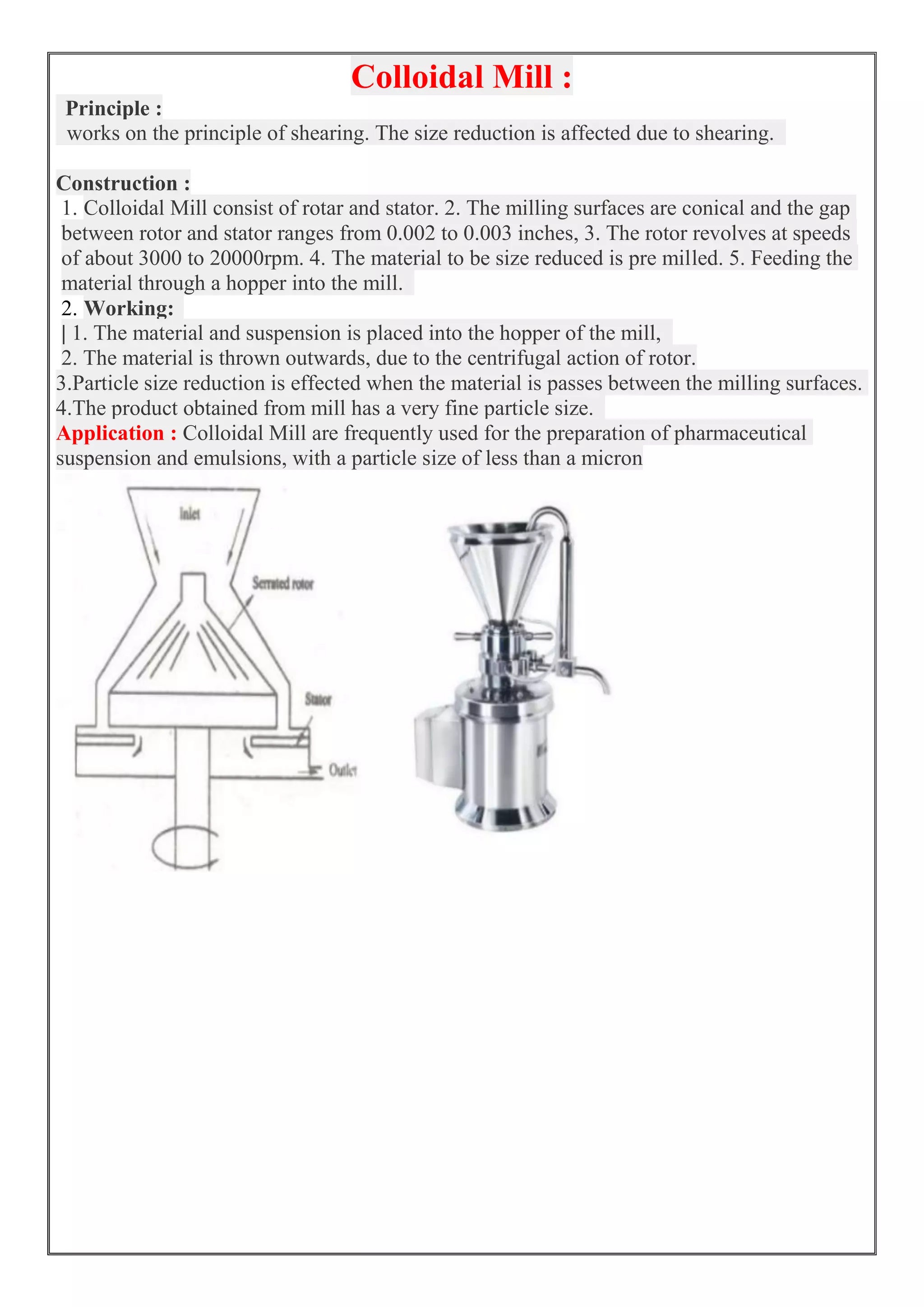 Colloidal Mill :

Principle :
works on the principle of shearing. The size reduction is affected due to shearing.

Construction :
1. Colloidal Mill consist of rotar and stator. 2. The milling surfaces are conical and the gap between rotor and stator ranges from 0.002 to 0.003 inches, 3. The rotor revolves at speeds of about 3000 to 20000rpm. 4. The material to be size reduced is pre milled. 5. Feeding the material through a hopper into the mill.
2. Working:
| 1. The material and suspension is placed into the hopper of the mill,
2. The material is thrown outwards, due to the centrifugal action of rotor.
3.Particle size reduction is effected when the material is passes between the milling surfaces.
4.The product obtained from mill has a very fine particle size.
Application : Colloidal Mill are frequently used for the preparation of pharmaceutical suspension and emulsions, with a particle size of less than a micron

Inlet
Serrated rotor
Stator
Outlet