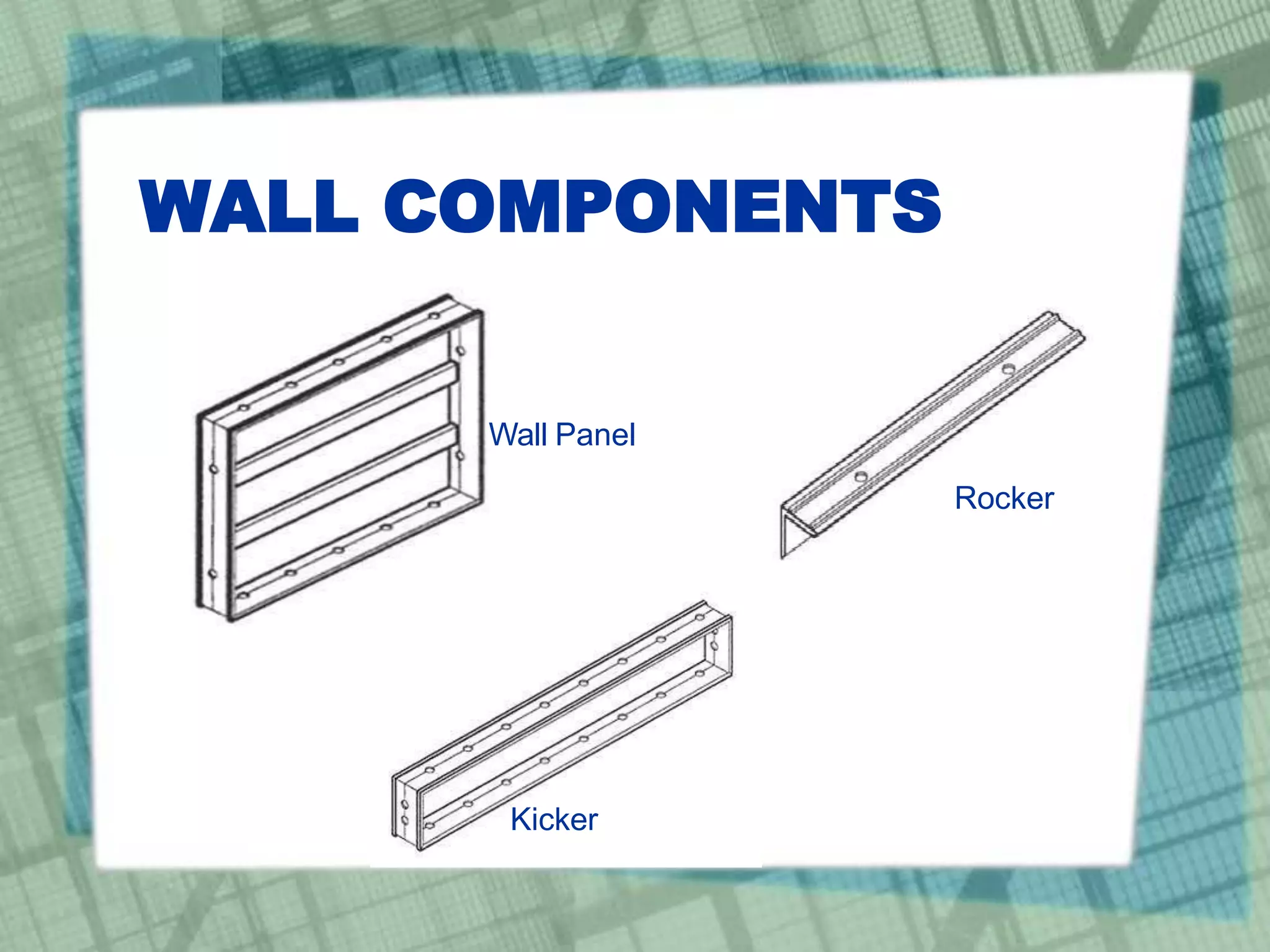 WALL COMPONENTS

Wall Panel

Rocker

Kicker