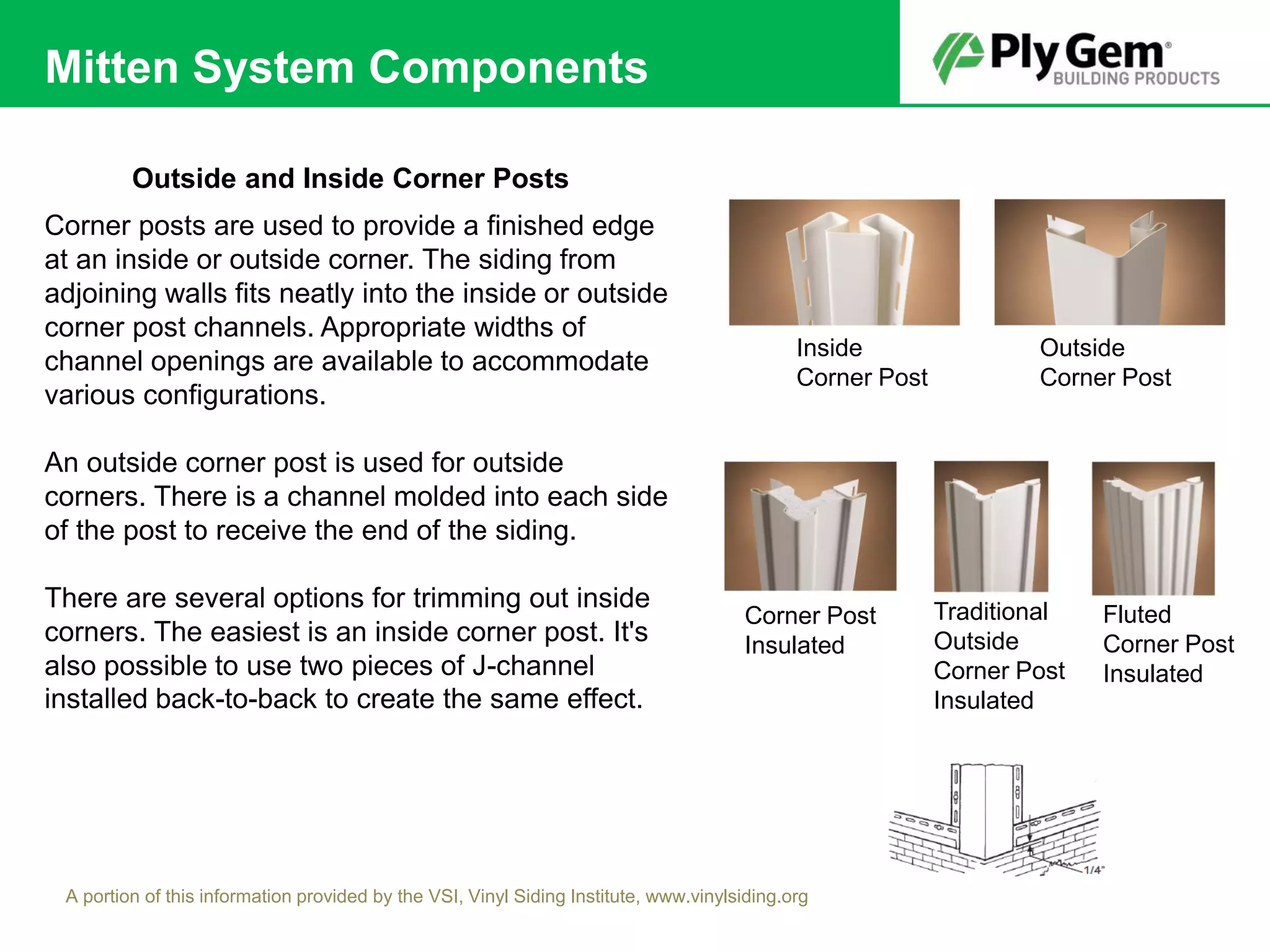 Mitten System Components

Ply Gem® BUILDING PRODUCTS

Outside and Inside Corner Posts

Corner posts are used to provide a finished edge at an inside or outside corner. The siding from adjoining walls fits neatly into the inside or outside corner post channels. Appropriate widths of channel openings are available to accommodate various configurations.

An outside corner post is used for outside corners. There is a channel molded into each side of the post to receive the end of the siding.

There are several options for trimming out inside corners. The easiest is an inside corner post. It's also possible to use two pieces of J-channel installed back-to-back to create the same effect.

Inside Corner Post

Outside Corner Post

Corner Post Insulated

Traditional Outside Corner Post Insulated

Fluted Corner Post Insulated

1/4"

A portion of this information provided by the VSI, Vinyl Siding Institute, www.vinylsiding.org