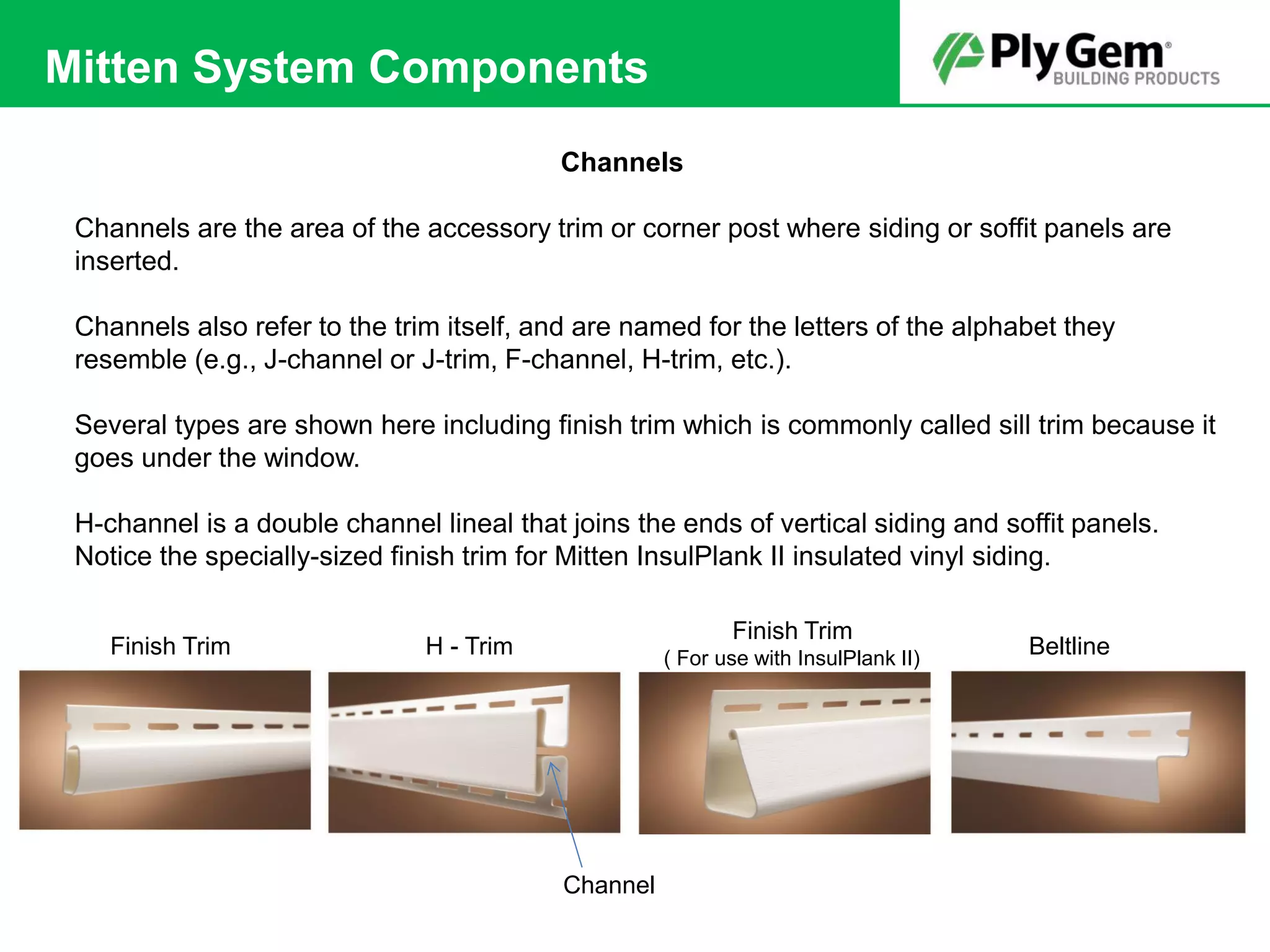 Mitten System Components

Ply Gem®
BUILDING PRODUCTS

Channels

Channels are the area of the accessory trim or corner post where siding or soffit panels are inserted.

Channels also refer to the trim itself, and are named for the letters of the alphabet they resemble (e.g., J-channel or J-trim, F-channel, H-trim, etc.).

Several types are shown here including finish trim which is commonly called sill trim because it goes under the window.

H-channel is a double channel lineal that joins the ends of vertical siding and soffit panels. Notice the specially-sized finish trim for Mitten InsulPlank II insulated vinyl siding.

Finish Trim

H - Trim

Finish Trim
( For use with InsulPlank II)

Beltline

Channel