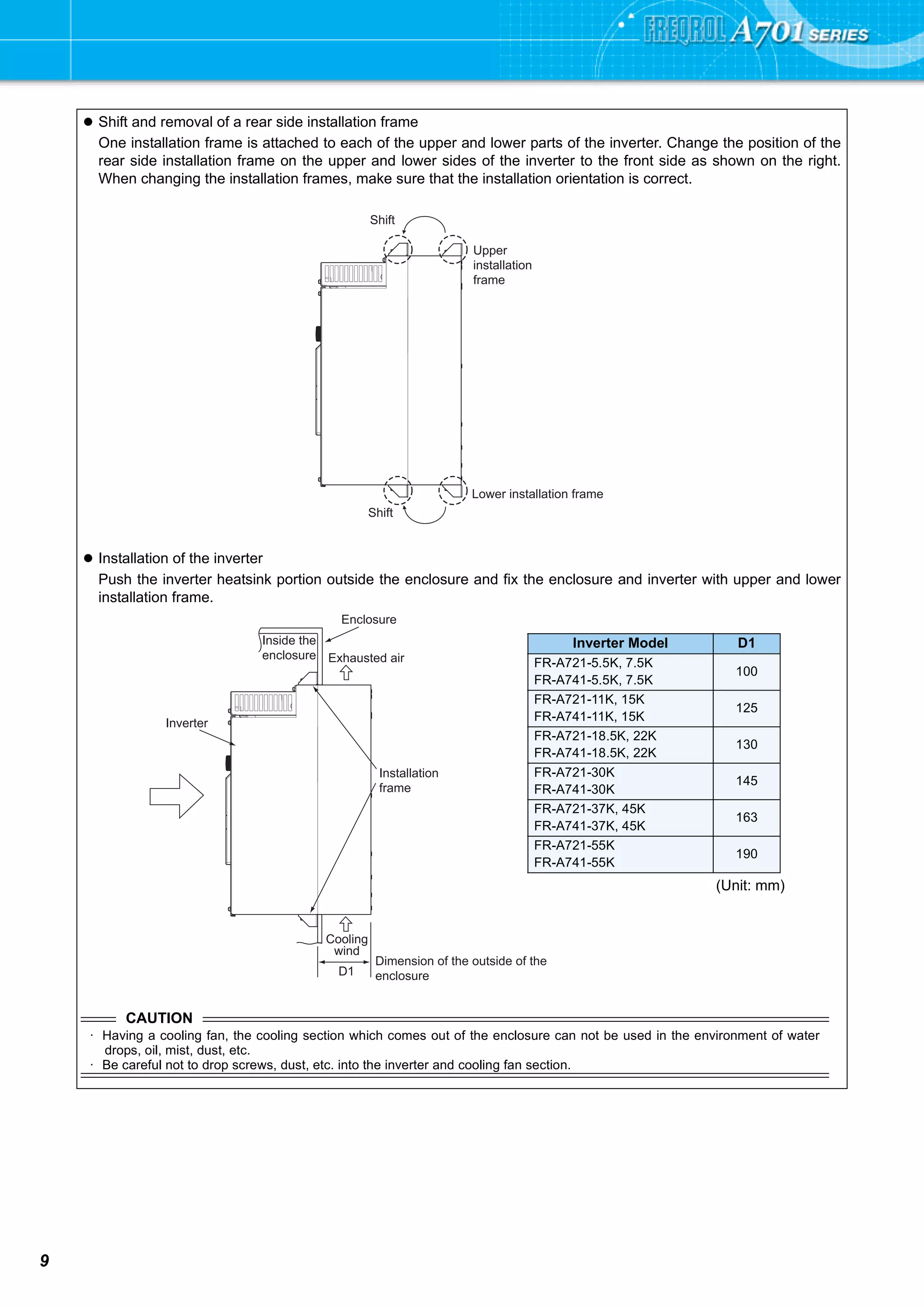 FREQROL A701 SERIES

● Shift and removal of a rear side installation frame
One installation frame is attached to each of the upper and lower parts of the inverter. Change the position of the rear side installation frame on the upper and lower sides of the inverter to the front side as shown on the right. When changing the installation frames, make sure that the installation orientation is correct.

Shift
Upper installation frame
Lower installation frame
Shift

● Installation of the inverter
Push the inverter heatsink portion outside the enclosure and fix the enclosure and inverter with upper and lower installation frame.

Enclosure
Inside the enclosure
Exhausted air
Inverter
Installation frame
Cooling wind
D1
Dimension of the outside of the enclosure

| Inverter Model | D1 |
|---|---|
| FR-A721-5.5K, 7.5K FR-A741-5.5K, 7.5K | 100 |
| FR-A721-11K, 15K FR-A741-11K, 15K | 125 |
| FR-A721-18.5K, 22K FR-A741-18.5K, 22K | 130 |
| FR-A721-30K FR-A741-30K | 145 |
| FR-A721-37K, 45K FR-A741-37K, 45K | 163 |
| FR-A721-55K FR-A741-55K | 190 |

(Unit: mm)

CAUTION
· Having a cooling fan, the cooling section which comes out of the enclosure can not be used in the environment of water drops, oil, mist, dust, etc.
· Be careful not to drop screws, dust, etc. into the inverter and cooling fan section.

9