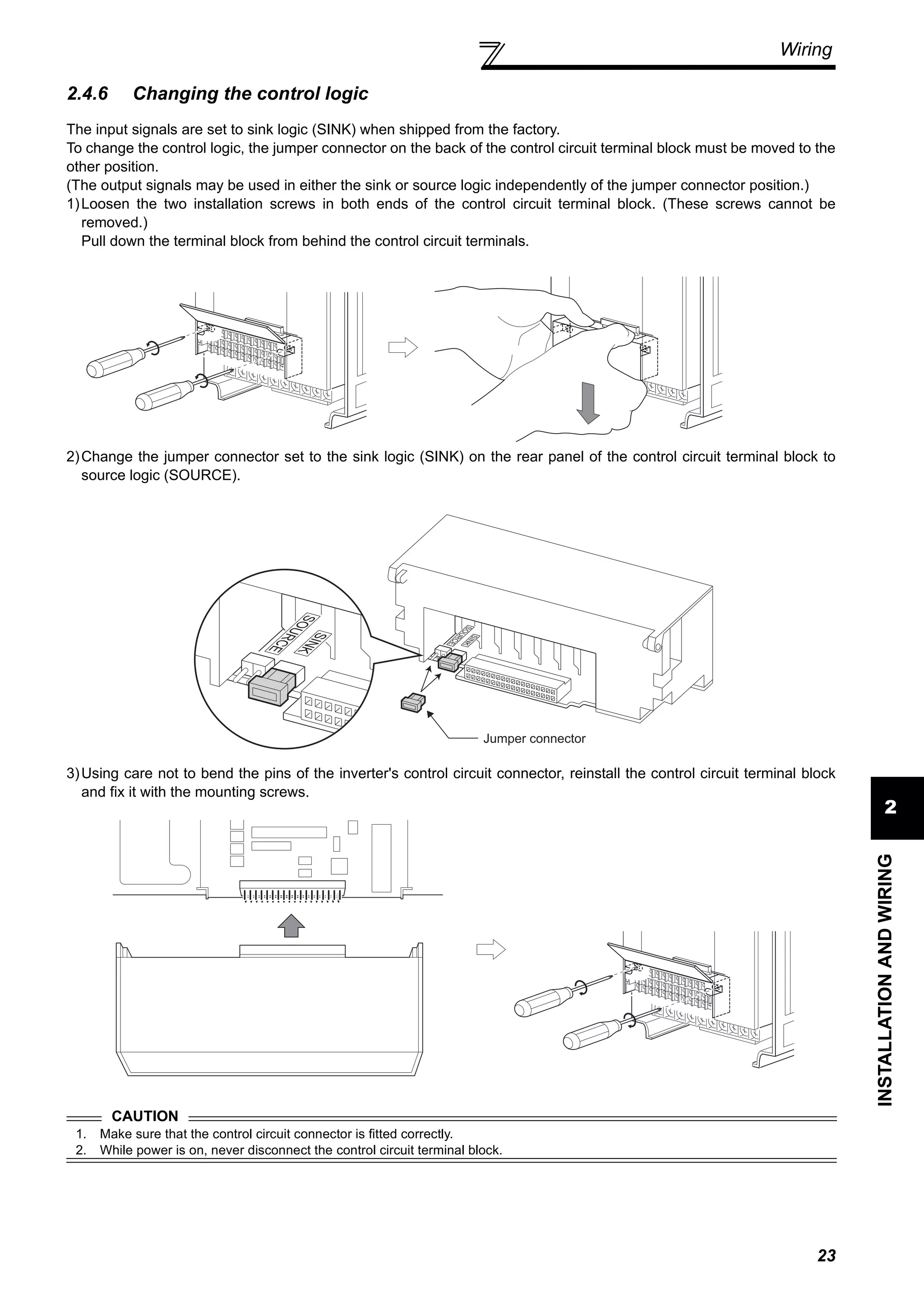 Wiring

2.4.6 Changing the control logic

The input signals are set to sink logic (SINK) when shipped from the factory.
To change the control logic, the jumper connector on the back of the control circuit terminal block must be moved to the other position.
(The output signals may be used in either the sink or source logic independently of the jumper connector position.)
1) Loosen the two installation screws in both ends of the control circuit terminal block. (These screws cannot be removed.)
Pull down the terminal block from behind the control circuit terminals.

2) Change the jumper connector set to the sink logic (SINK) on the rear panel of the control circuit terminal block to source logic (SOURCE).

SOURCE
SINK
SOURCE
SINK
Jumper connector

3) Using care not to bend the pins of the inverter's control circuit connector, reinstall the control circuit terminal block and fix it with the mounting screws.

CAUTION
1. Make sure that the control circuit connector is fitted correctly.
2. While power is on, never disconnect the control circuit terminal block.

2
INSTALLATION AND WIRING

23