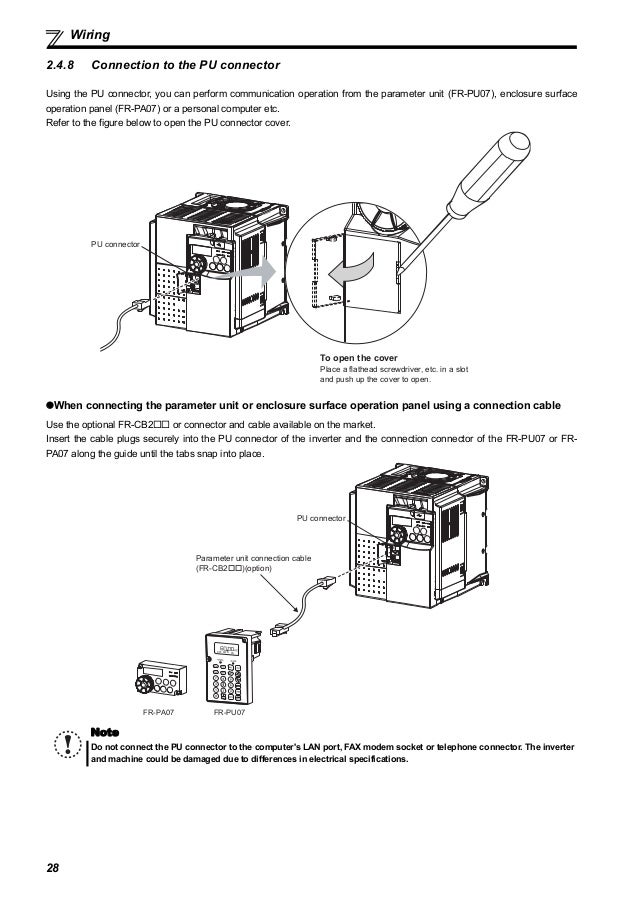 Wiring

2.4.8 Connection to the PU connector

Using the PU connector, you can perform communication operation from the parameter unit (FR-PU07), enclosure surface operation panel (FR-PA07) or a personal computer etc.
Refer to the figure below to open the PU connector cover.

PU connector

To open the cover
Place a flathead screwdriver, etc. in a slot and push up the cover to open.

●When connecting the parameter unit or enclosure surface operation panel using a connection cable
Use the optional FR-CB2□□ or connector and cable available on the market.
Insert the cable plugs securely into the PU connector of the inverter and the connection connector of the FR-PU07 or FR-PA07 along the guide until the tabs snap into place.

PU connector

Parameter unit connection cable (FR-CB2□□)(option)

FR-PA07 FR-PU07

Note
Do not connect the PU connector to the computer's LAN port, FAX modem socket or telephone connector. The inverter and machine could be damaged due to differences in electrical specifications.

28