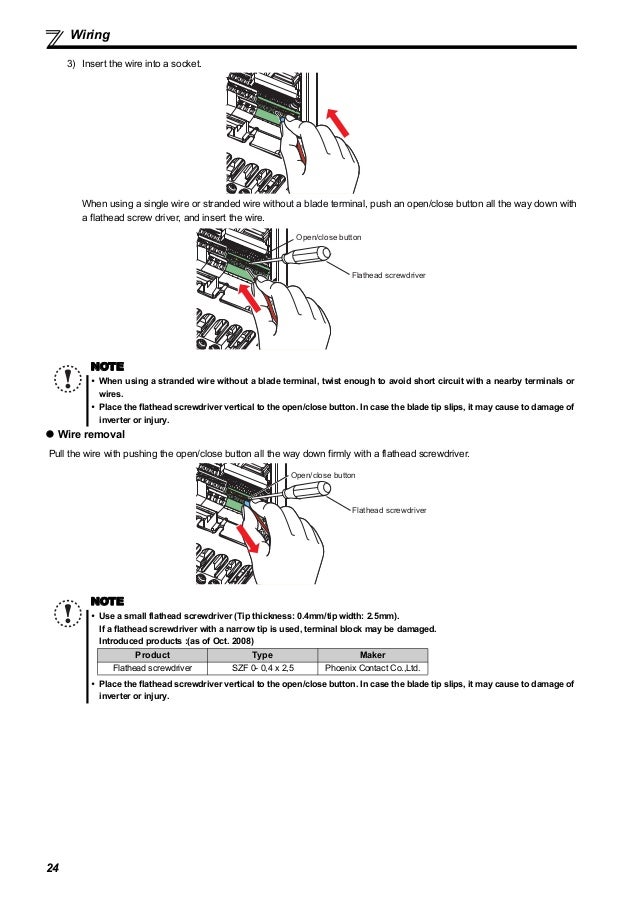 Wiring

3) Insert the wire into a socket.

When using a single wire or stranded wire without a blade terminal, push an open/close button all the way down with a flathead screw driver, and insert the wire.

Open/close button

Flathead screwdriver

NOTE

• When using a stranded wire without a blade terminal, twist enough to avoid short circuit with a nearby terminals or wires.

• Place the flathead screwdriver vertical to the open/close button. In case the blade tip slips, it may cause to damage of inverter or injury.

● Wire removal

Pull the wire with pushing the open/close button all the way down firmly with a flathead screwdriver.

Open/close button

Flathead screwdriver

NOTE

• Use a small flathead screwdriver (Tip thickness: 0.4mm/tip width: 2.5mm).
If a flathead screwdriver with a narrow tip is used, terminal block may be damaged.
Introduced products :(as of Oct. 2008)

| Product | Type | Maker |
|---|---|---|
| Flathead screwdriver | SZF 0- 0,4 x 2,5 | Phoenix Contact Co.,Ltd. |

• Place the flathead screwdriver vertical to the open/close button. In case the blade tip slips, it may cause to damage of inverter or injury.

24