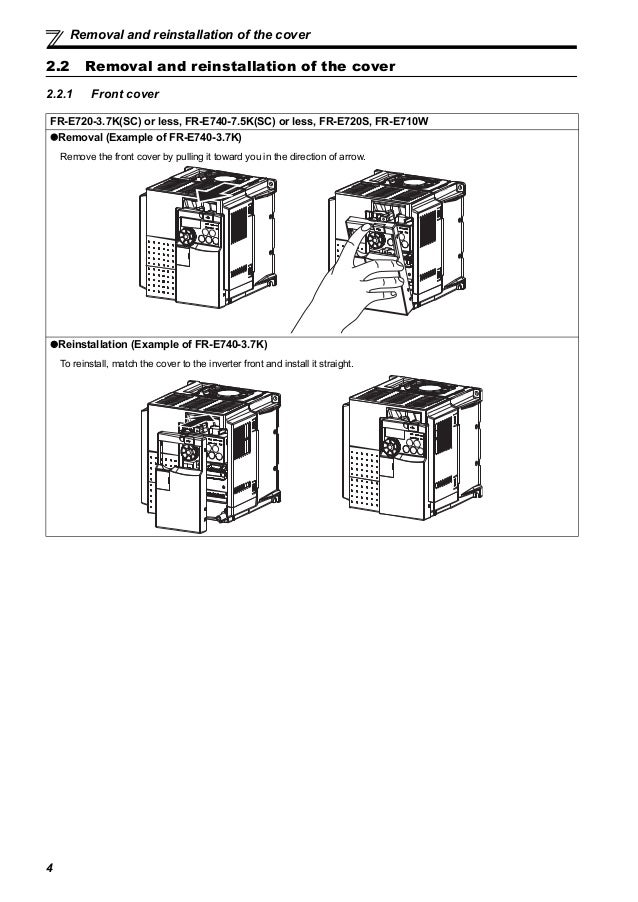 Removal and reinstallation of the cover

2.2 Removal and reinstallation of the cover

2.2.1 Front cover

FR-E720-3.7K(SC) or less, FR-E740-7.5K(SC) or less, FR-E720S, FR-E710W

●Removal (Example of FR-E740-3.7K)

Remove the front cover by pulling it toward you in the direction of arrow.

●Reinstallation (Example of FR-E740-3.7K)

To reinstall, match the cover to the inverter front and install it straight.

4