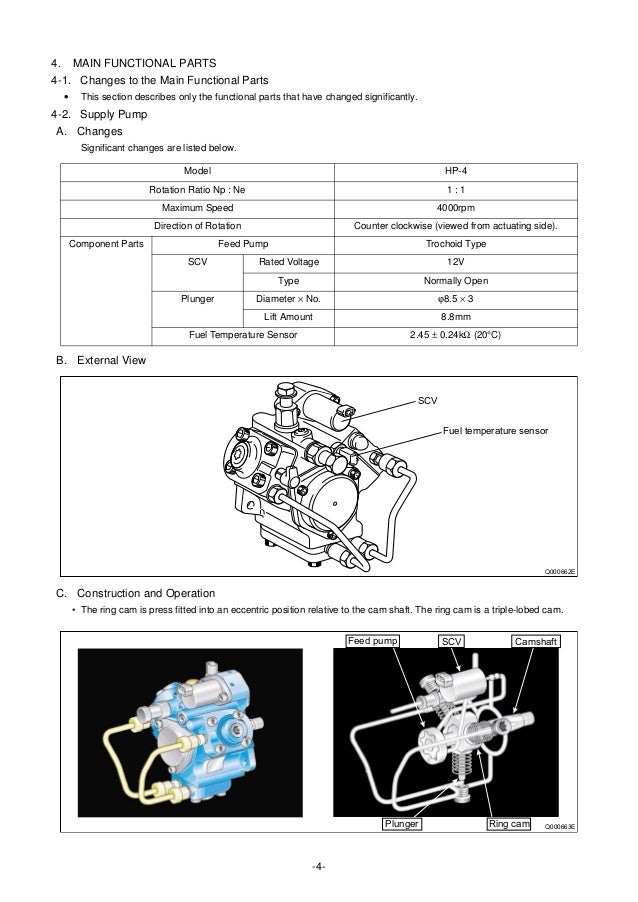 4. MAIN FUNCTIONAL PARTS
4-1. Changes to the Main Functional Parts
• This section describes only the functional parts that have changed significantly.
4-2. Supply Pump
A. Changes
Significant changes are listed below.

| Model | | | HP-4 |
|---|---|---|---|
| Rotation Ratio Np : Ne | | | 1 : 1 |
| Maximum Speed | | | 4000rpm |
| Direction of Rotation | | | Counter clockwise (viewed from actuating side). |
| Component Parts | Feed Pump | | Trochoid Type |
| | SCV | Rated Voltage | 12V |
| | | Type | Normally Open |
| | Plunger | Diameter × No. | φ8.5 × 3 |
| | | Lift Amount | 8.8mm |
| | Fuel Temperature Sensor | | 2.45 ± 0.24kΩ (20°C) |

B. External View
SCV
Fuel temperature sensor
Q000662E

C. Construction and Operation
• The ring cam is press fitted into an eccentric position relative to the cam shaft. The ring cam is a triple-lobed cam.

Feed pump
SCV
Camshaft
Plunger
Ring cam
Q000663E

-4-