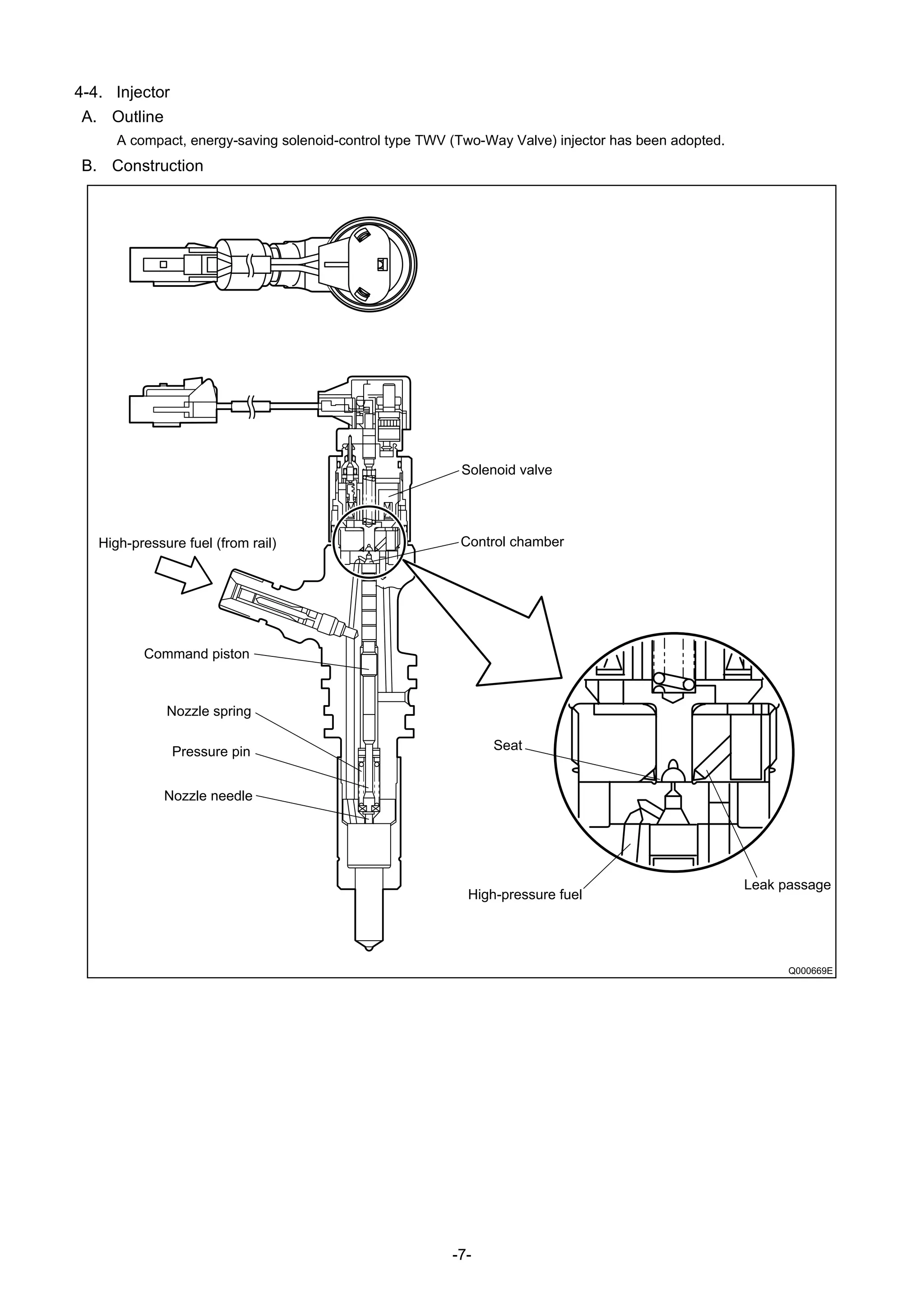 4-4. Injector

A. Outline

A compact, energy-saving solenoid-control type TWV (Two-Way Valve) injector has been adopted.

B. Construction

Solenoid valve

High-pressure fuel (from rail)

Control chamber

Command piston

Nozzle spring

Pressure pin

Nozzle needle

Seat

High-pressure fuel

Leak passage

Q000669E

-7-