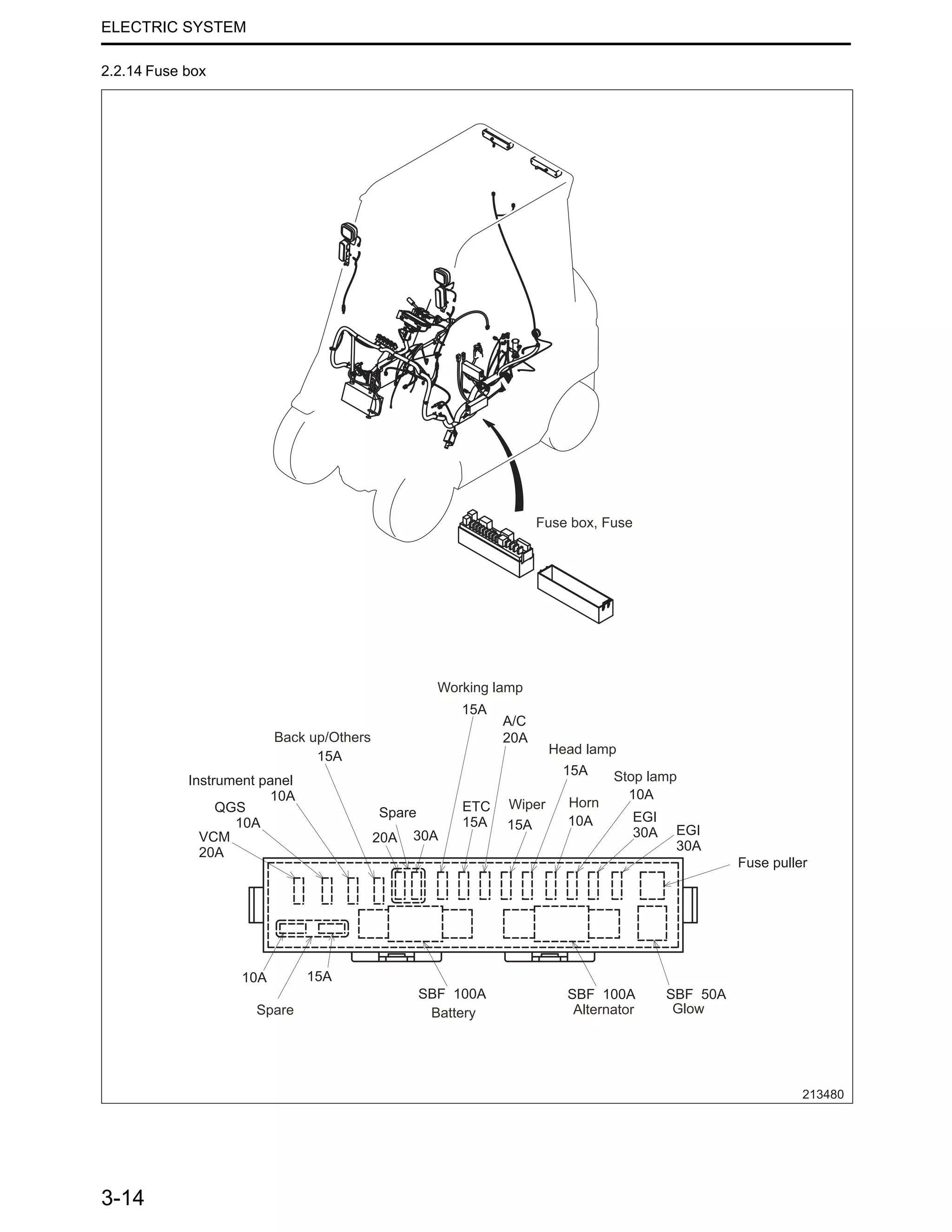 ELECTRIC SYSTEM

2.2.14 Fuse box

Fuse box, Fuse

Working lamp
15A

A/C
20A

Back up/Others
15A

Head lamp
15A

Instrument panel
10A

Stop lamp
10A

QGS
10A

Spare
20A 30A

ETC
15A

Wiper
15A

Horn
10A

EGI
30A

EGI
30A

VCM
20A

Fuse puller

10A 15A
Spare

SBF 100A
Battery

SBF 100A
Alternator

SBF 50A
Glow

213480

3-14