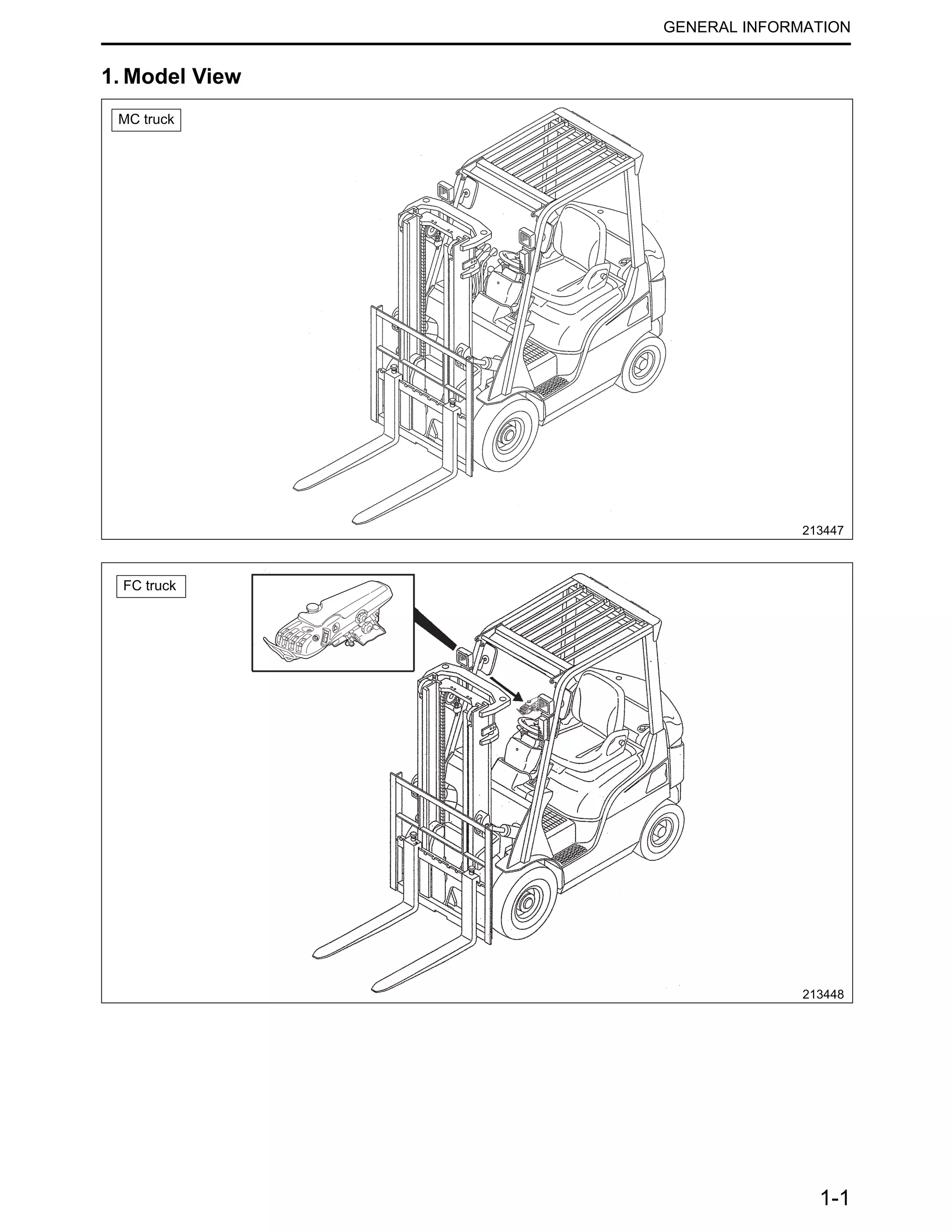 GENERAL INFORMATION

1. Model View

MC truck

213447

FC truck

213448

1-1