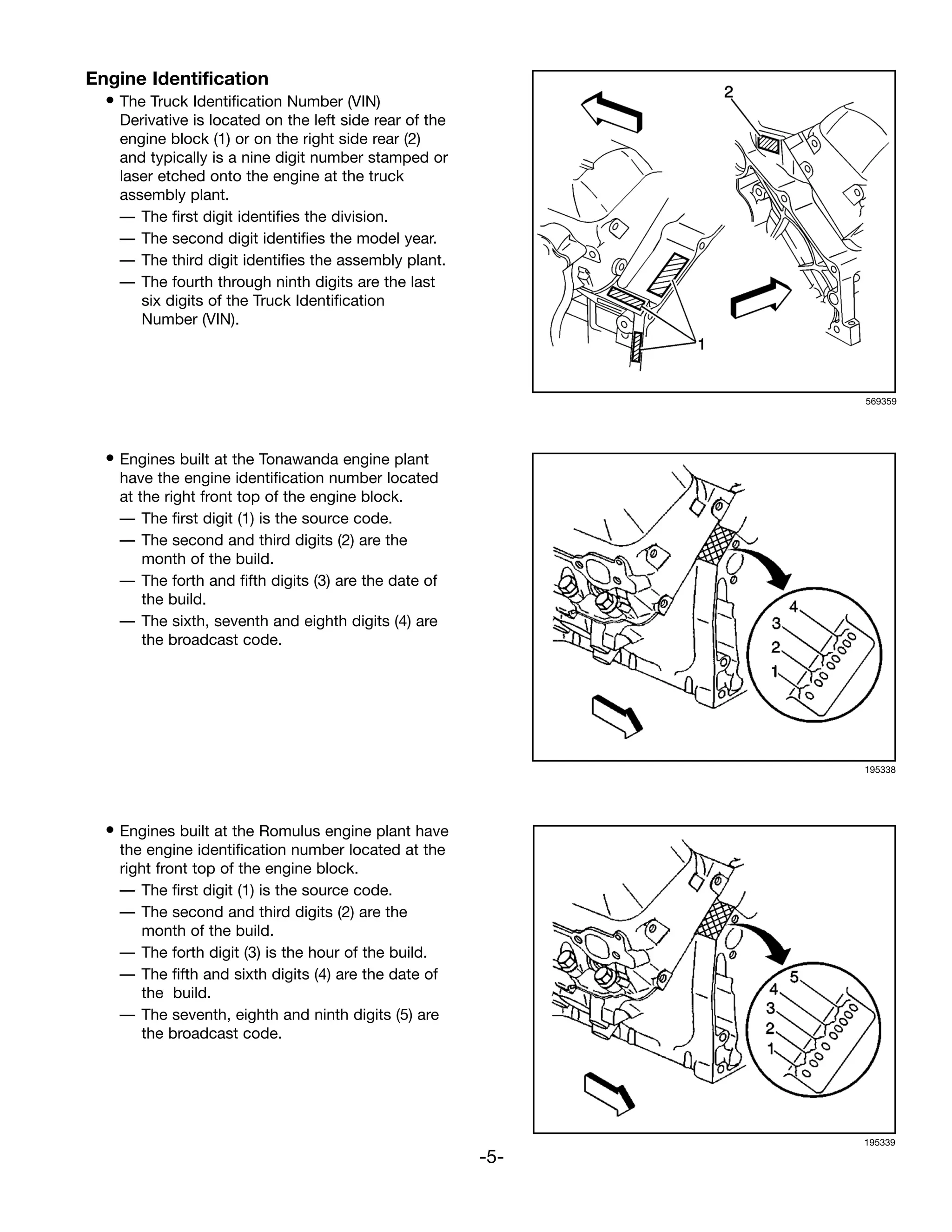 Engine Identification

• The Truck Identification Number (VIN) Derivative is located on the left side rear of the engine block (1) or on the right side rear (2) and typically is a nine digit number stamped or laser etched onto the engine at the truck assembly plant.
— The first digit identifies the division.
— The second digit identifies the model year.
— The third digit identifies the assembly plant.
— The fourth through ninth digits are the last six digits of the Truck Identification Number (VIN).

2
1

569359

• Engines built at the Tonawanda engine plant have the engine identification number located at the right front top of the engine block.
— The first digit (1) is the source code.
— The second and third digits (2) are the month of the build.
— The forth and fifth digits (3) are the date of the build.
— The sixth, seventh and eighth digits (4) are the broadcast code.

4
3
2
1

195338

• Engines built at the Romulus engine plant have the engine identification number located at the right front top of the engine block.
— The first digit (1) is the source code.
— The second and third digits (2) are the month of the build.
— The forth digit (3) is the hour of the build.
— The fifth and sixth digits (4) are the date of the build.
— The seventh, eighth and ninth digits (5) are the broadcast code.

5
4
3
2
1

195339

-5-