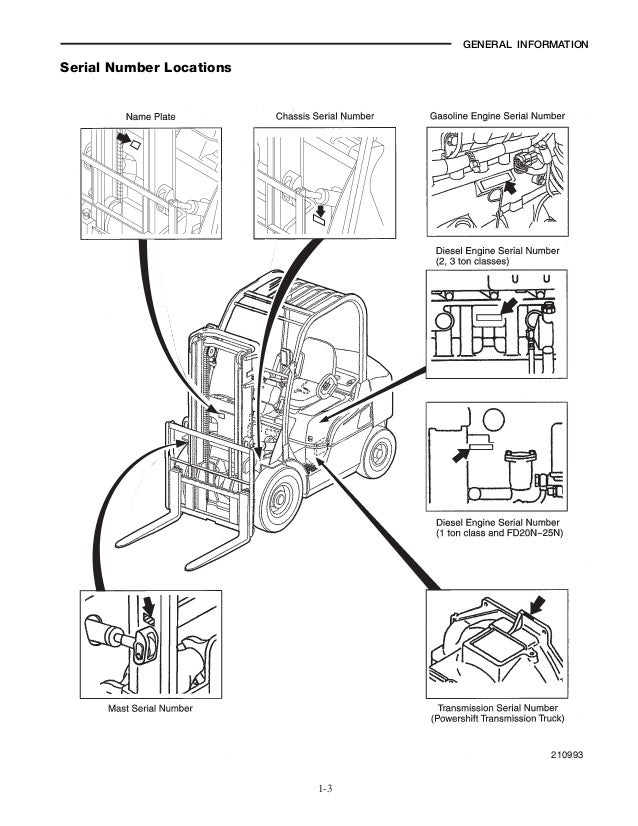 GENERAL INFORMATION

Serial Number Locations

Name Plate

Chassis Serial Number

Gasoline Engine Serial Number

Diesel Engine Serial Number (2, 3 ton classes)

Diesel Engine Serial Number (1 ton class and FD20N–25N)

Mast Serial Number

Transmission Serial Number (Powershift Transmission Truck)

210993

1-3