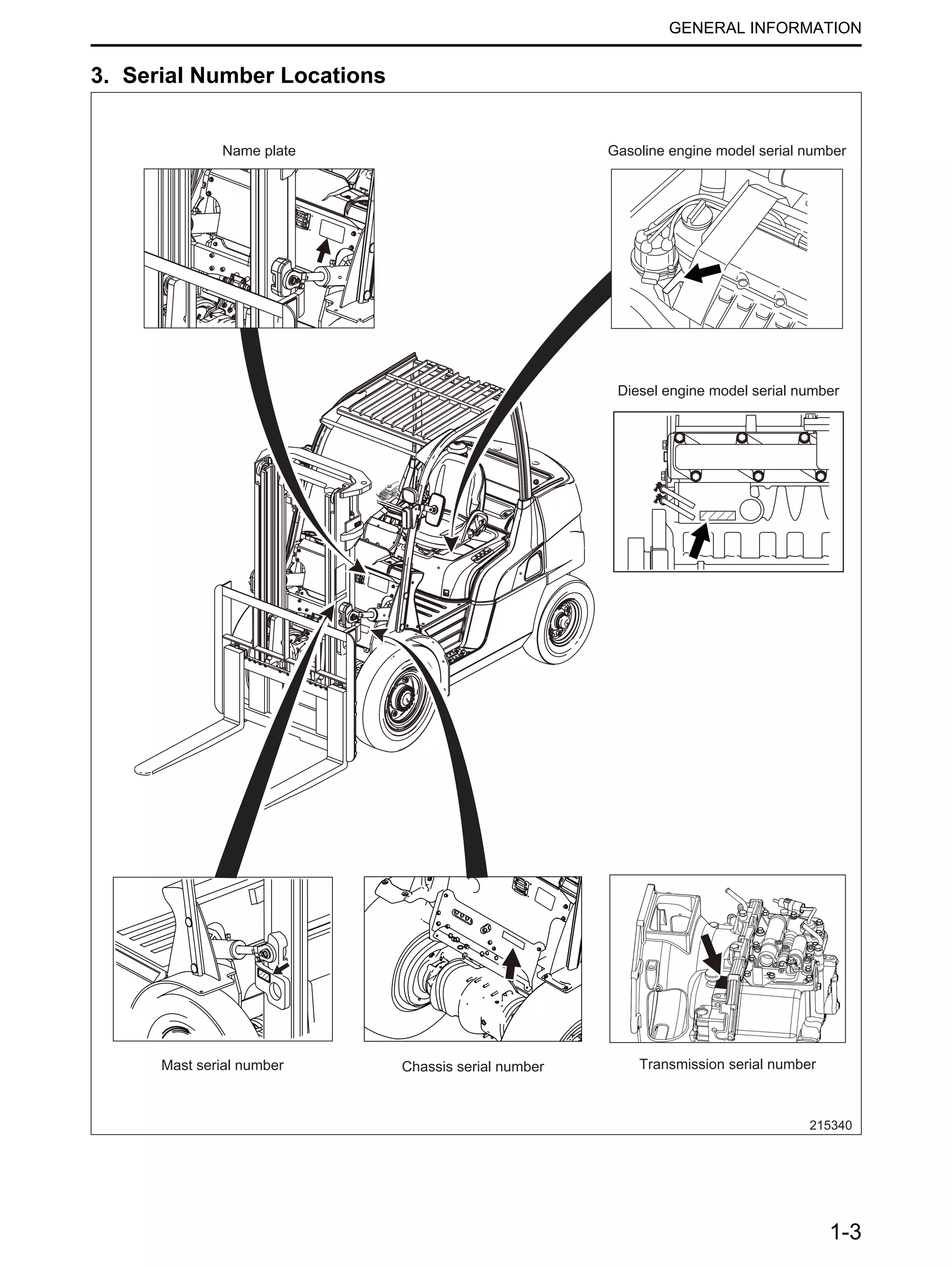 GENERAL INFORMATION

3. Serial Number Locations

Name plate

Gasoline engine model serial number

Diesel engine model serial number

Mast serial number

Chassis serial number

Transmission serial number

215340

1-3