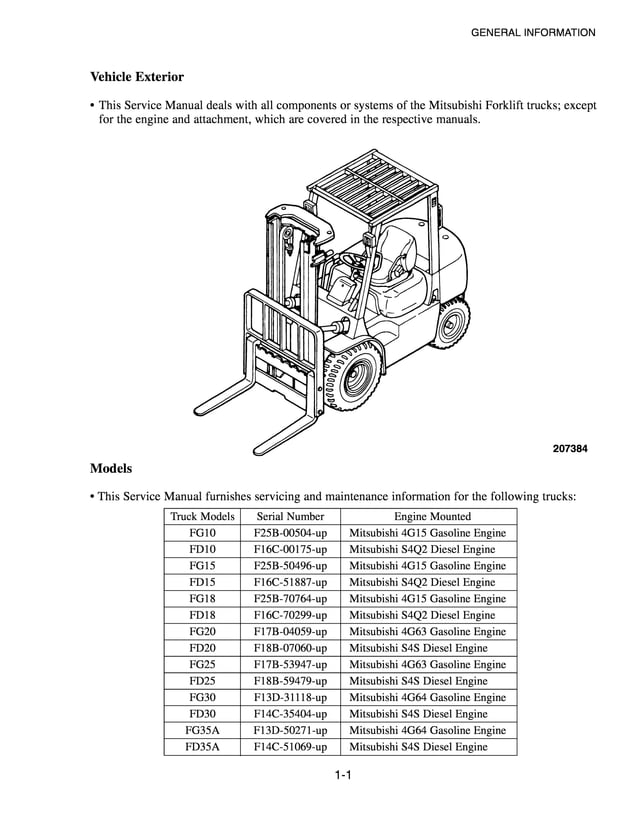 GENERAL INFORMATION

Vehicle Exterior

• This Service Manual deals with all components or systems of the Mitsubishi Forklift trucks; except for the engine and attachment, which are covered in the respective manuals.

207384

Models

• This Service Manual furnishes servicing and maintenance information for the following trucks:

| Truck Models | Serial Number | Engine Mounted |
|---|---|---|
| FG10 | F25B-00504-up | Mitsubishi 4G15 Gasoline Engine |
| FD10 | F16C-00175-up | Mitsubishi S4Q2 Diesel Engine |
| FG15 | F25B-50496-up | Mitsubishi 4G15 Gasoline Engine |
| FD15 | F16C-51887-up | Mitsubishi S4Q2 Diesel Engine |
| FG18 | F25B-70764-up | Mitsubishi 4G15 Gasoline Engine |
| FD18 | F16C-70299-up | Mitsubishi S4Q2 Diesel Engine |
| FG20 | F17B-04059-up | Mitsubishi 4G63 Gasoline Engine |
| FD20 | F18B-07060-up | Mitsubishi S4S Diesel Engine |
| FG25 | F17B-53947-up | Mitsubishi 4G63 Gasoline Engine |
| FD25 | F18B-59479-up | Mitsubishi S4S Diesel Engine |
| FG30 | F13D-31118-up | Mitsubishi 4G64 Gasoline Engine |
| FD30 | F14C-35404-up | Mitsubishi S4S Diesel Engine |
| FG35A | F13D-50271-up | Mitsubishi 4G64 Gasoline Engine |
| FD35A | F14C-51069-up | Mitsubishi S4S Diesel Engine |

1-1