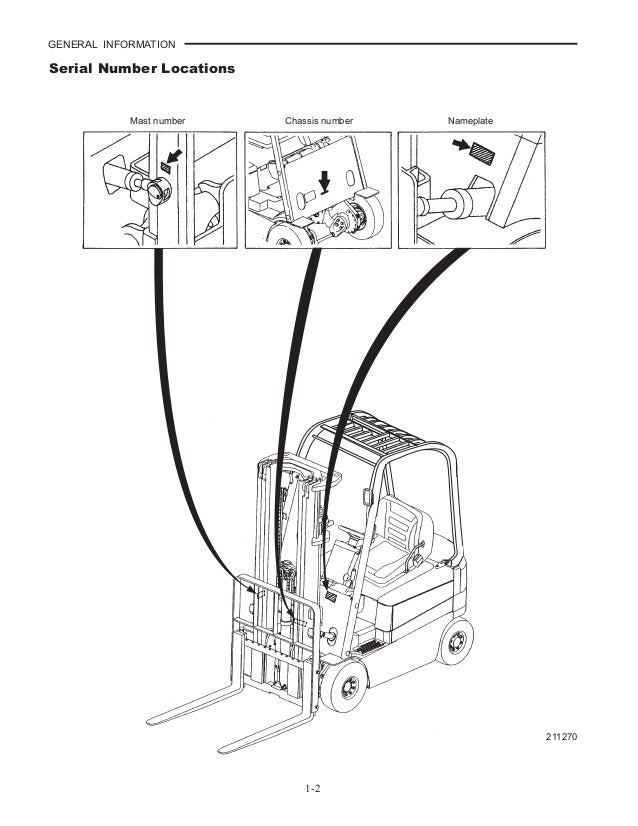 GENERAL INFORMATION

Serial Number Locations

Mast number

Chassis number

Nameplate

211270

1-2