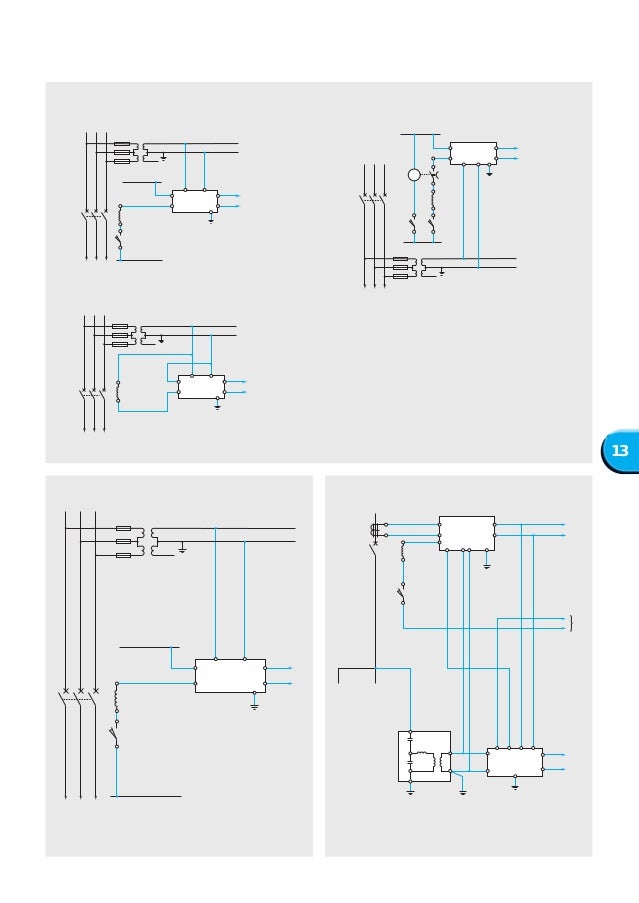 13