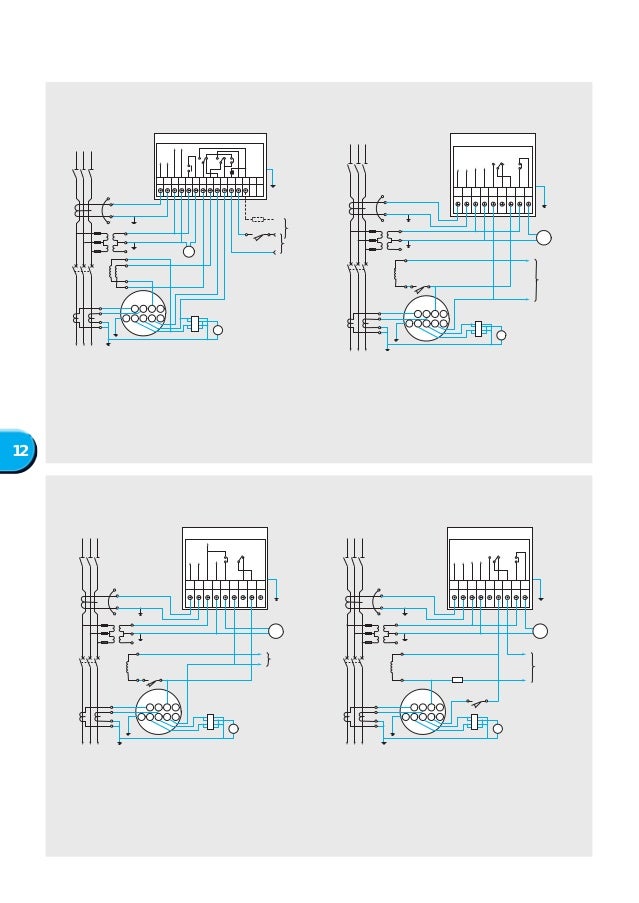 12